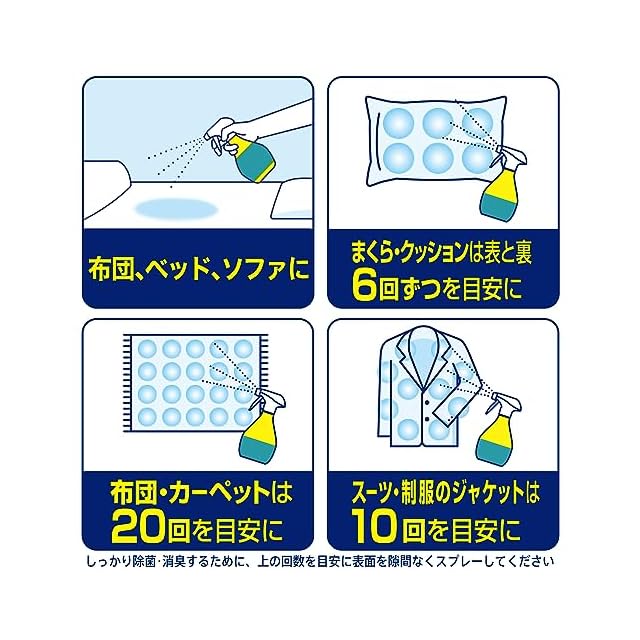 布団、ベッド、ソファに

まくら・クッションは表と裏
6回ずつを目安に

布団・カーペットは
20回を目安に

スーツ・制服のジャケットは
10回を目安に

しっかり除菌・消臭するために、上の回数を目安に表面を隙間なくスプレーしてください