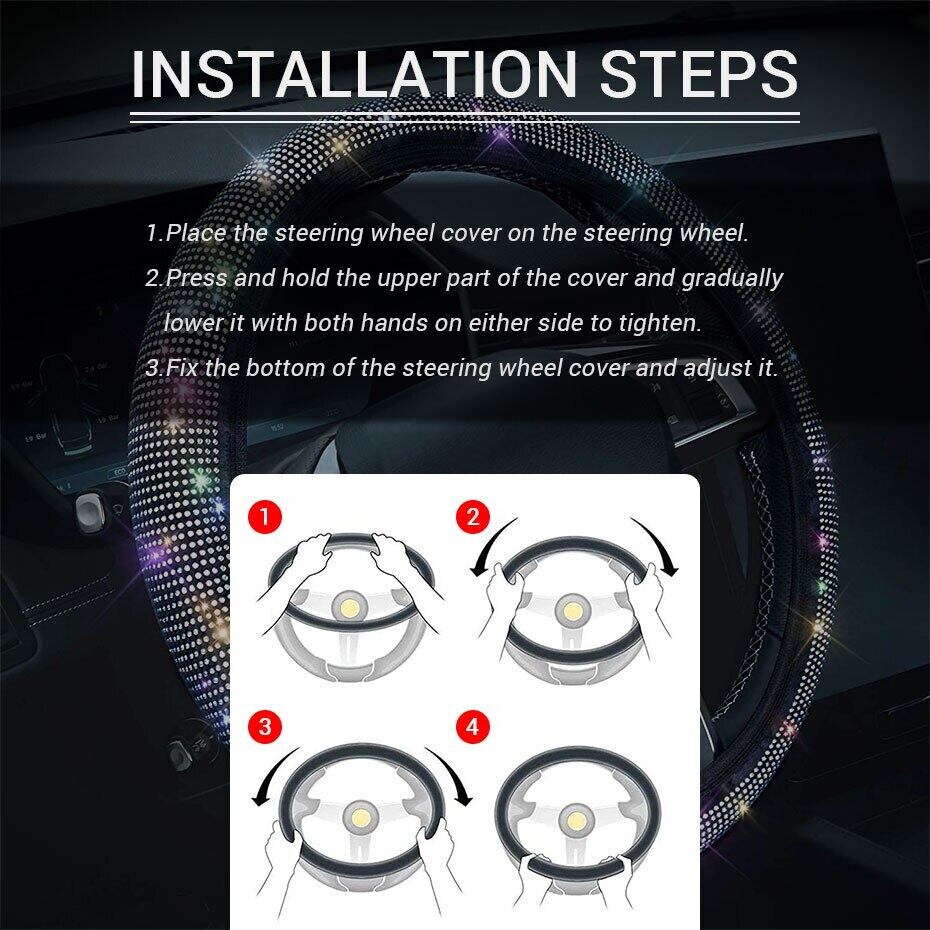 INSTALLATION STEPS

1.Place the steering wheel cover on the steering wheel.
2.Press and hold the upper part of the cover and gradually lower it with both hands on either side to tighten.
3.Fix the bottom of the steering wheel cover and adjust it.

1

2

3

4