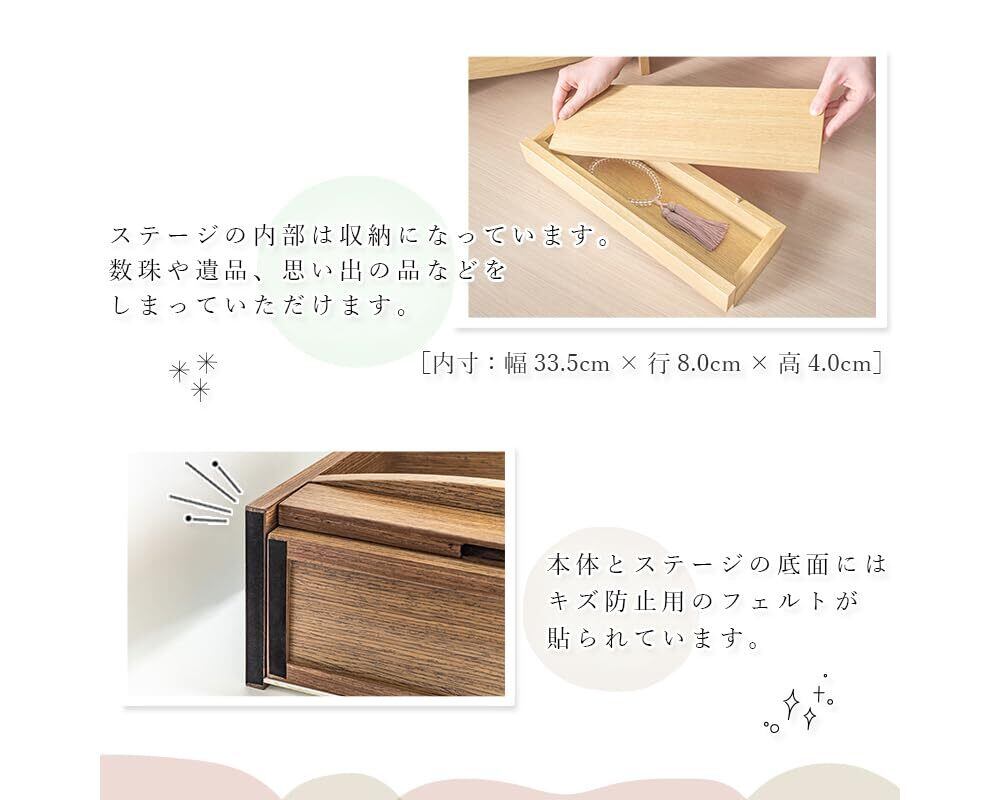 ステージの内部は収納になっています。
数珠や遺品、思い出の品などを
しまっていただけます。

[内寸：幅 33.5cm × 行 8.0cm × 高 4.0cm]

本体とステージの底面には
キズ防止用のフェルトが
貼られています。