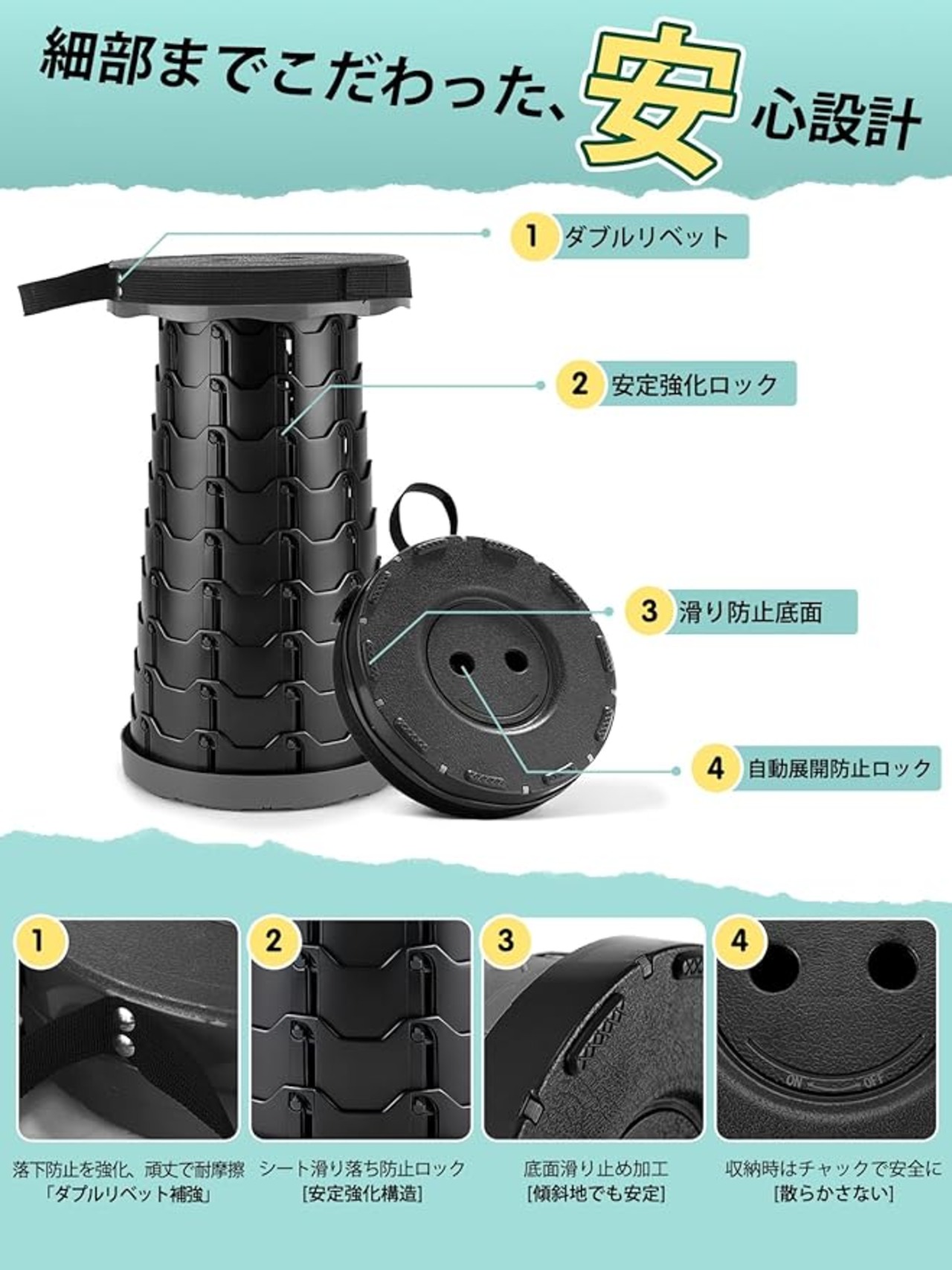 細部までこだわった、安心設計

1 ダブルリベット

2 安定強化ロック

3 滑り防止底面

4 自動展開防止ロック

1

2

3

4

ON OFF

落下防止を強化、頑丈で耐摩擦
「ダブルリベット補強」

シート滑り落ち防止ロック
[安定強化構造]

底面滑り止め加工
[傾斜地でも安定]

収納時はチャックで安全に
[散らかさない]