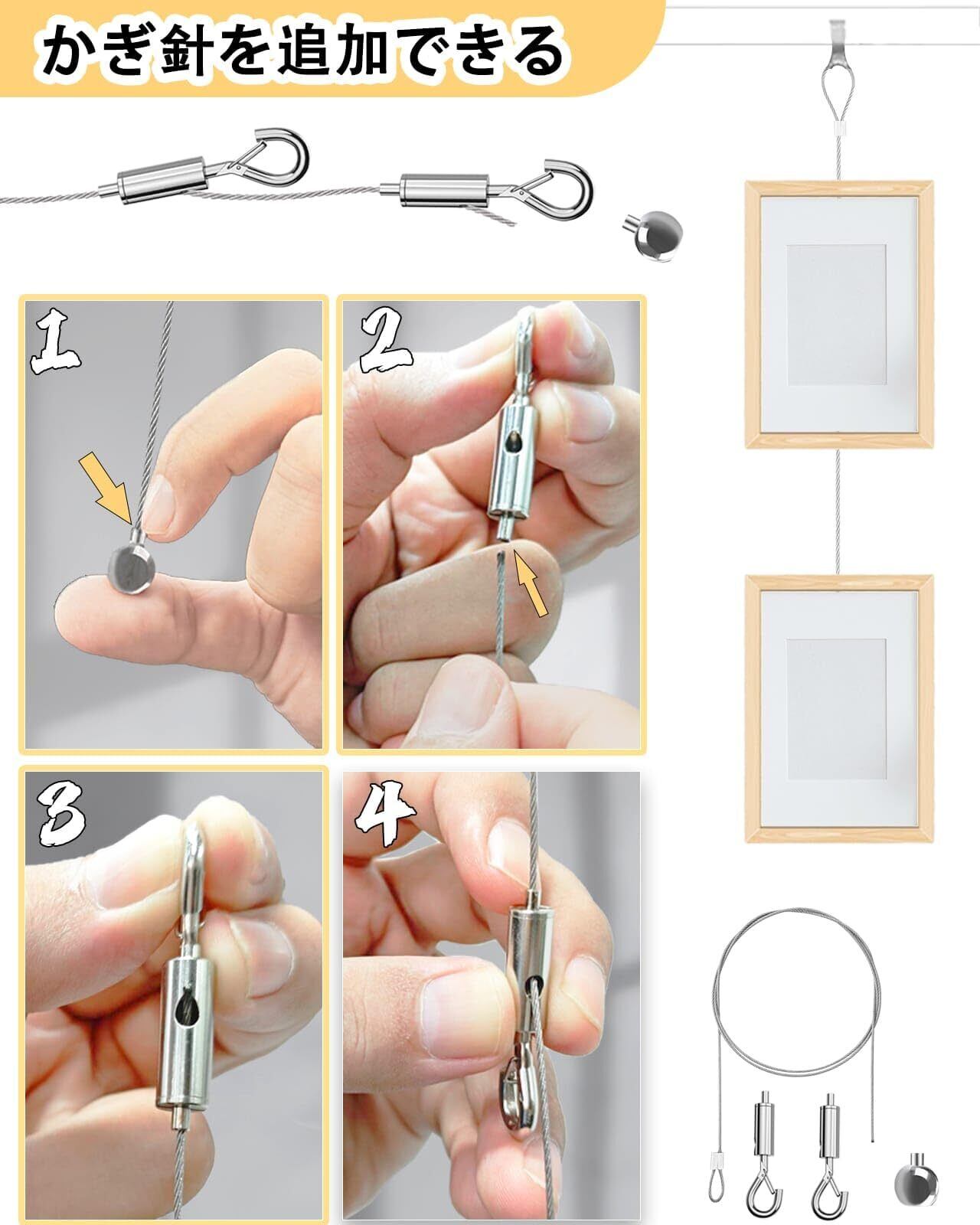 かぎ針を追加できる

1

2

3

4