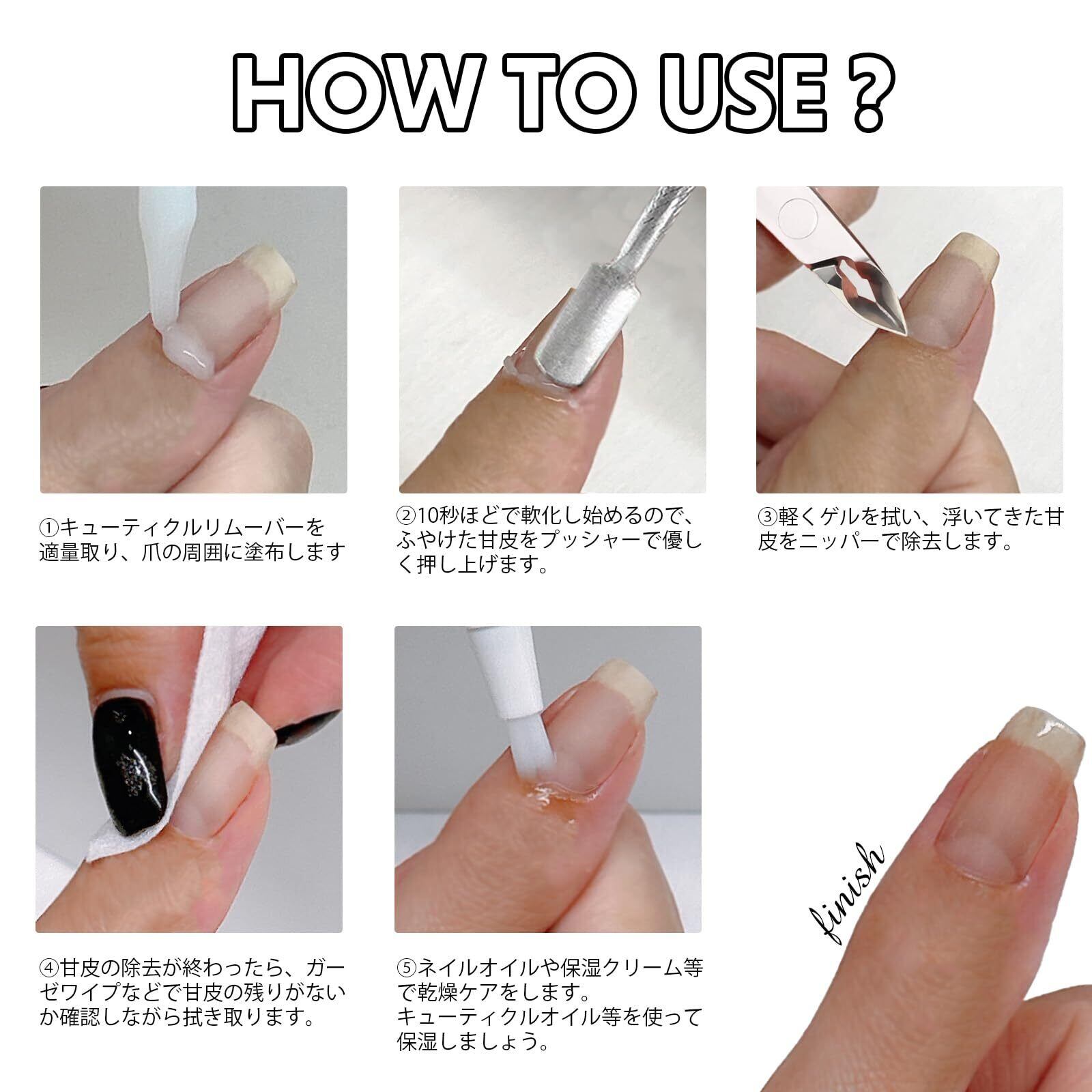 HOW TO USE ?

①キューティクルリムーバーを適量取り、爪の周囲に塗布します

②10秒ほどで軟化し始めるので、ふやけた甘皮をプッシャーで優しく押し上げます。

③軽くゲルを拭い、浮いてきた甘皮をニッパーで除去します。

④甘皮の除去が終わったら、ガーゼワイプなどで甘皮の残りがないか確認しながら拭き取ります。

⑤ネイルオイルや保湿クリーム等で乾燥ケアをします。
キューティクルオイル等を使って保湿しましょう。

finish