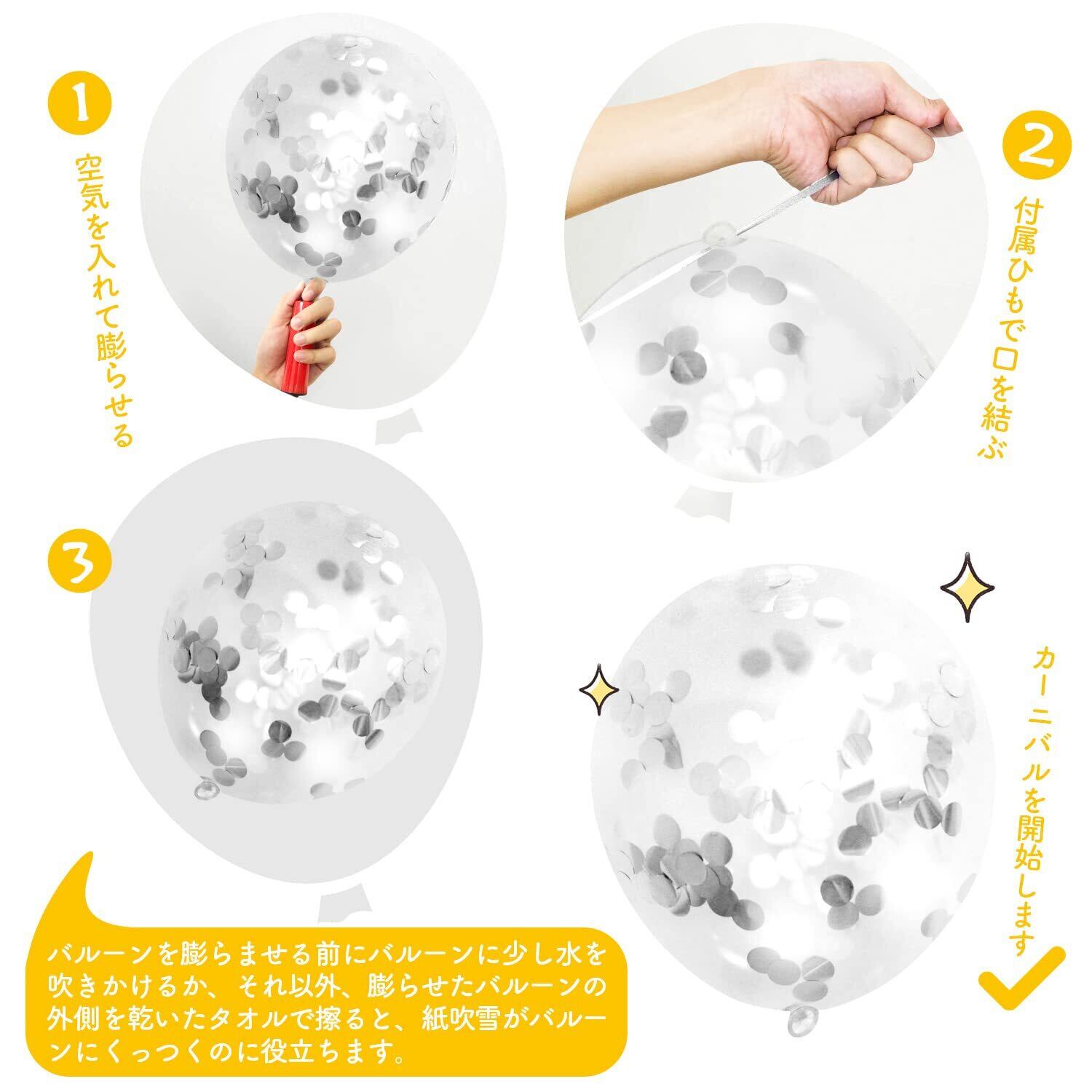 1
空気を入れて膨らせる

2
付属ひもで口を結ぶ

3

カーニバルを開始します

バルーンを膨らませる前にバルーンに少し水を吹きかけるか、それ以外、膨らせたバルーンの外側を乾いたタオルで擦ると、紙吹雪がバルーンにくっつくのに役立ちます。