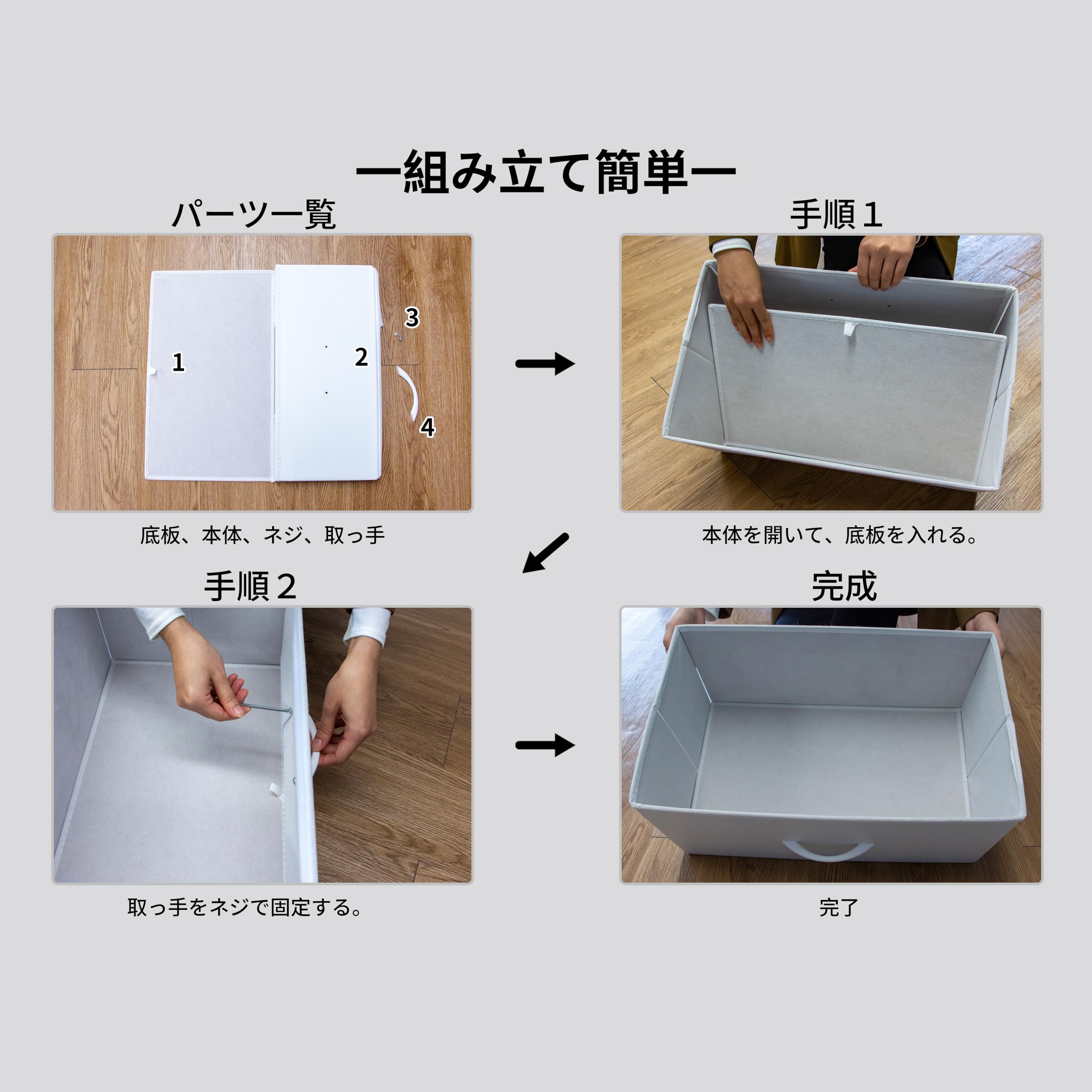 ー組み立て簡単ー

パーツ一覧

1

2

3

4

底板、本体、ネジ、取っ手

手順１

本体を開いて、底板を入れる。

手順２

取っ手をネジで固定する。

完成

完了