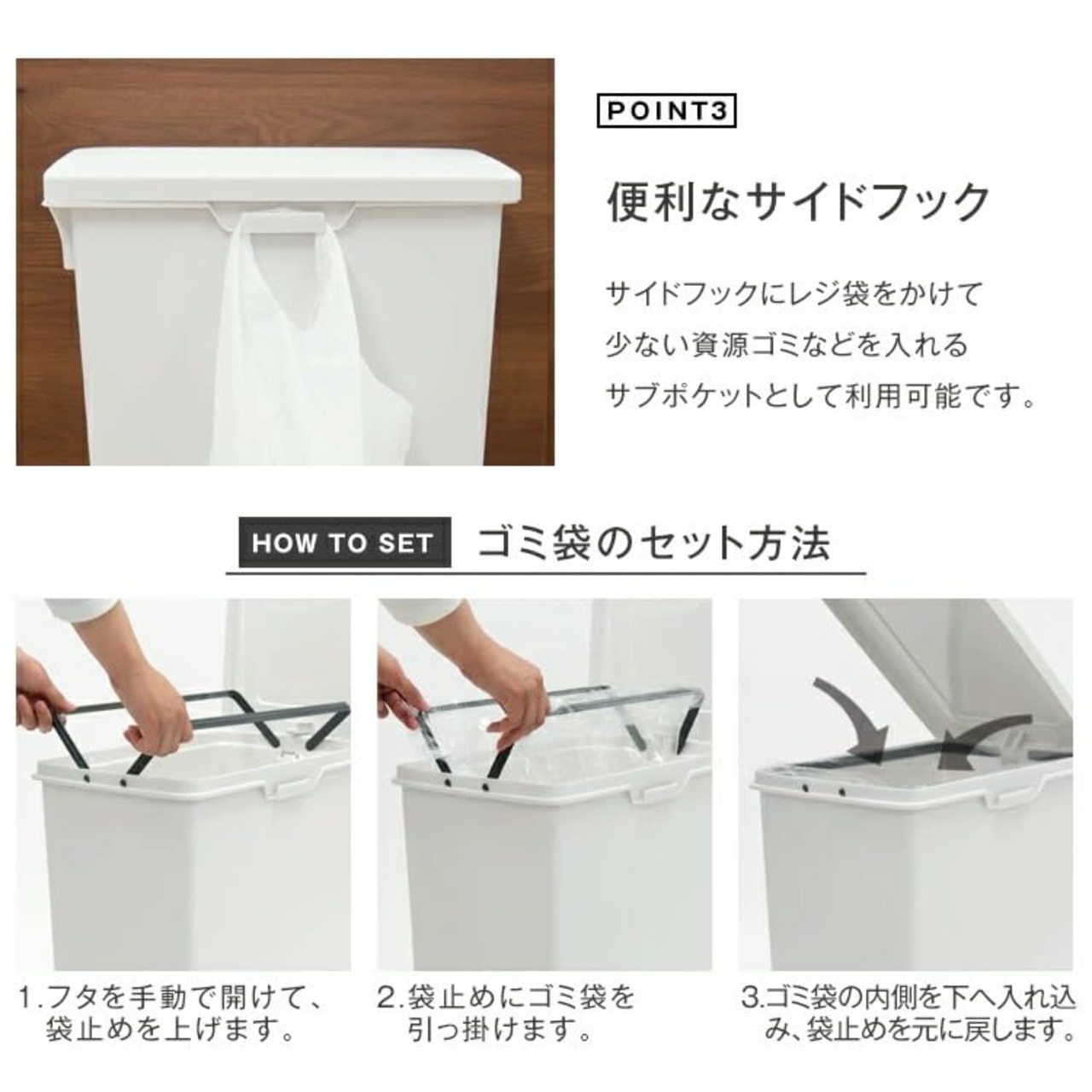 POINT3

便利なサイドフック

サイドフックにレジ袋をかけて
少ない資源ゴミなどを入れる
サブポケットとして利用可能です。

HOW TO SET ゴミ袋のセット方法

1.フタを手動で開けて、袋止めを上げます。

2.袋止めにゴミ袋を引っ掛けます。

3.ゴミ袋の内側を下へ入れ込み、袋止めを元に戻します。