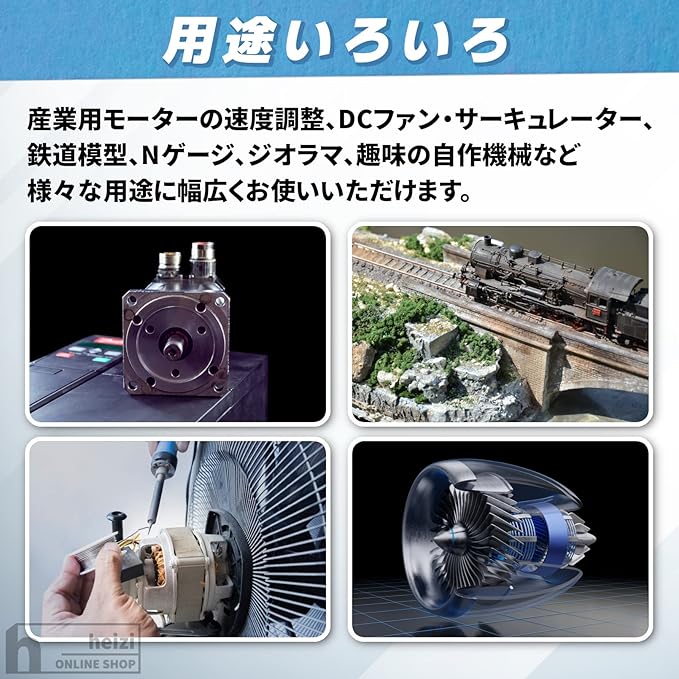 用途いろいろ

産業用モーターの速度調整、DCファン・サーキュレーター、鉄道模型、Nゲージ、ジオラマ、趣味の自作機械など様々な用途に幅広くお使いいただけます。

heizi
ONLINE SHOP