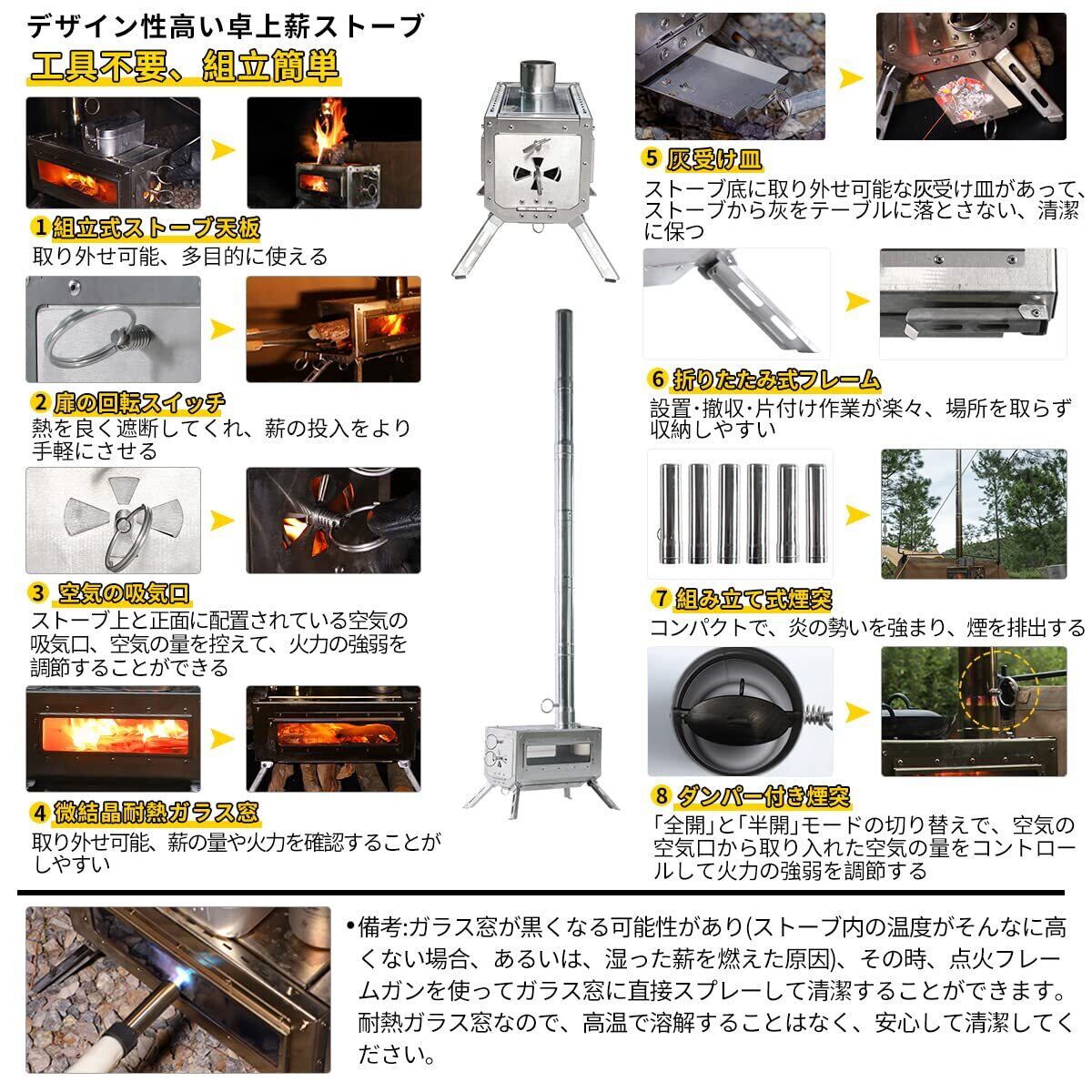 デザイン性高い卓上薪ストーブ
工具不要、組立簡単

1 組立式ストーブ天板
取り外せ可能、多目的に使える

2 扉の回転スイッチ
熱を良く遮断してくれ、薪の投入をより手軽にさせる

3 空気の吸気口
ストーブ上と正面に配置されている空気の吸気口、空気の量を控えて、火力の強弱を調節することができる

4 微結晶耐熱ガラス窓
取り外せ可能、薪の量や火力を確認することがしやすい

5 灰受け皿
ストーブ底に取り外せ可能な灰受け皿があって、ストーブから灰をテーブルに落とさない、清潔に保つ

6 折りたたみ式フレーム
設置·撤収·片付け作業が楽々、場所を取らず収納しやすい

7 組み立て式煙突
コンパクトで、炎の勢いを強まり、煙を排出する

8 ダンパー付き煙突
「全開」と「半開」モードの切り替えで、空気の空気口から取り入れた空気の量をコントロールして火力の強弱を調節する

•備考:ガラス窓が黒くなる可能性があり(ストーブ内の温度がそんなに高くない場合、あるいは、湿った薪を燃えた原因)、その時、点火フレームガンを使ってガラス窓に直接スプレーして清潔することができます。耐熱ガラス窓なので、高温で溶解することはなく、安心して清潔してください。