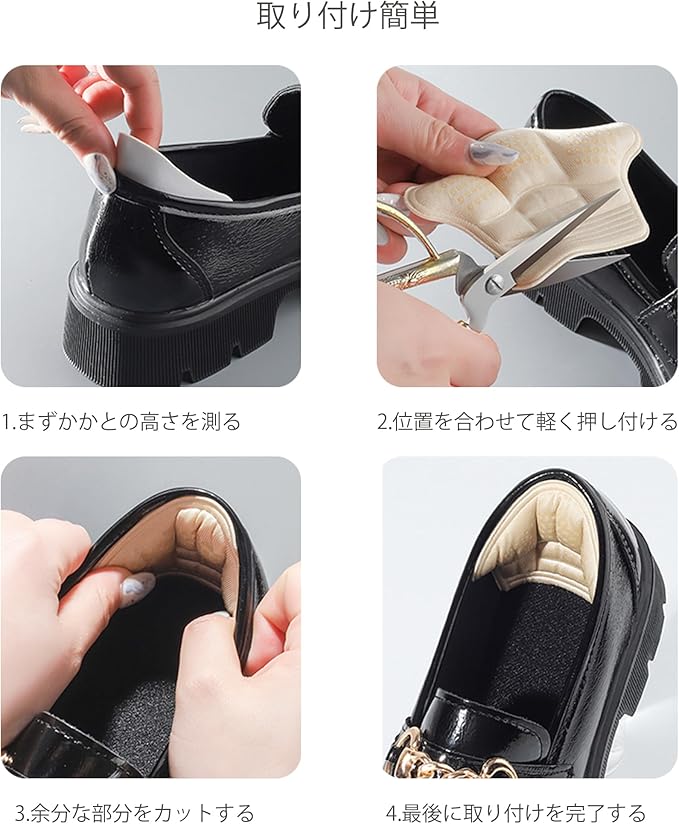 取り付け簡単

1.まずかかとの高さを測る

2.位置を合わせて軽く押し付ける

3.余分な部分をカットする

4.最後に取り付けを完了する