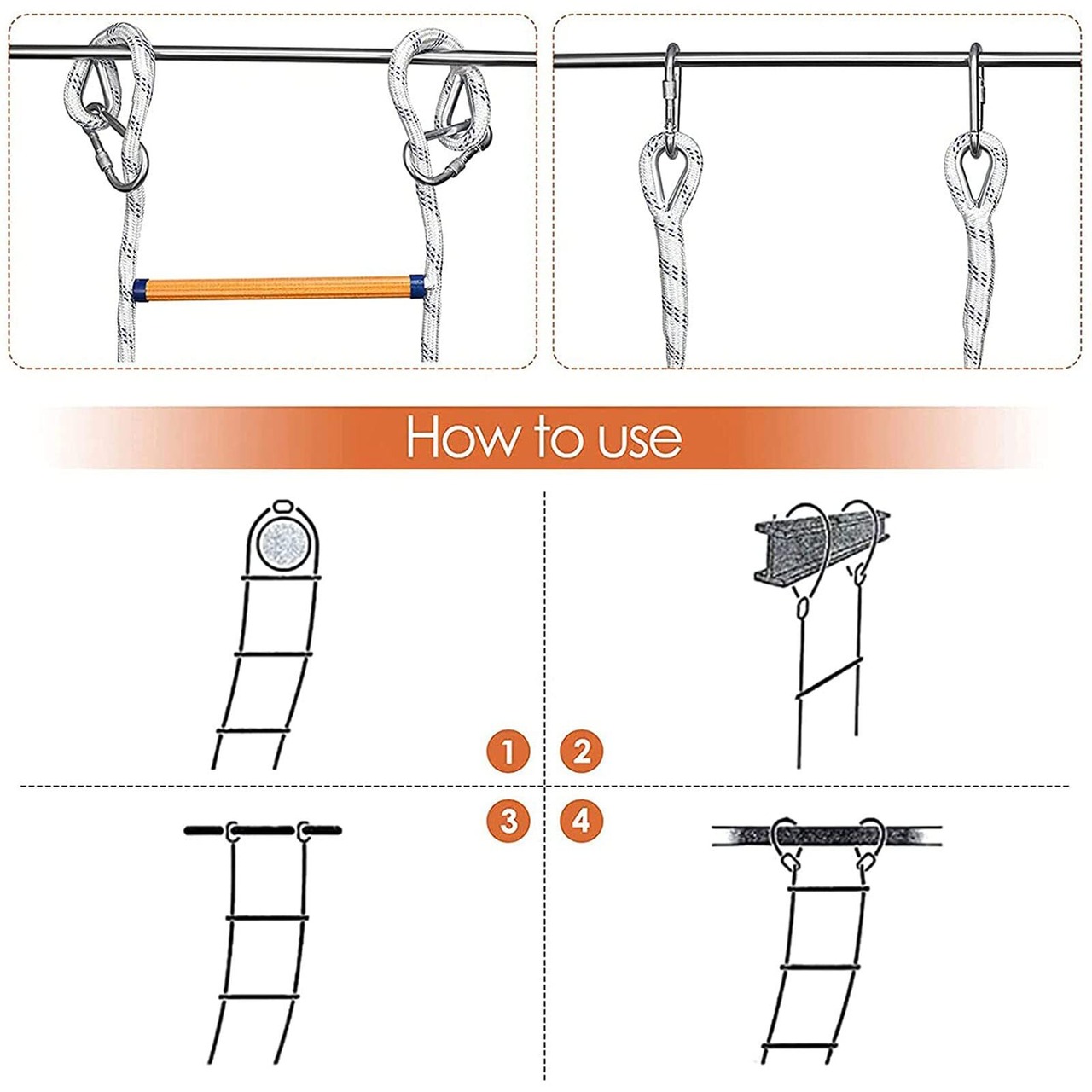 How to use

1 2

3 4