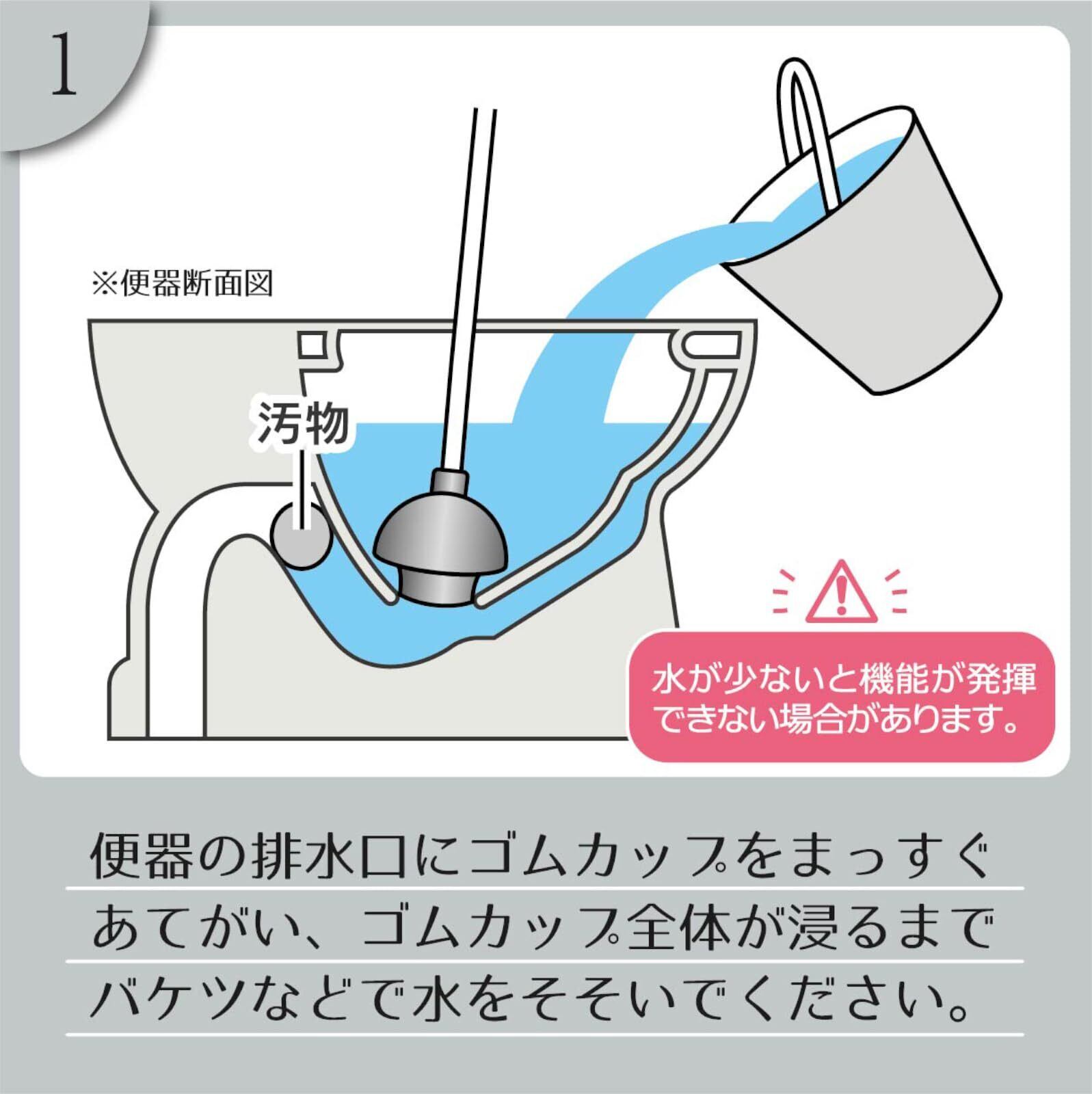 1

※便器断面図

汚物

水が少ないと機能が発揮できない場合があります。

便器の排水口にゴムカップをまっすぐあてがい、ゴムカップ全体が浸るまでバケツなどで水をそそいでください。