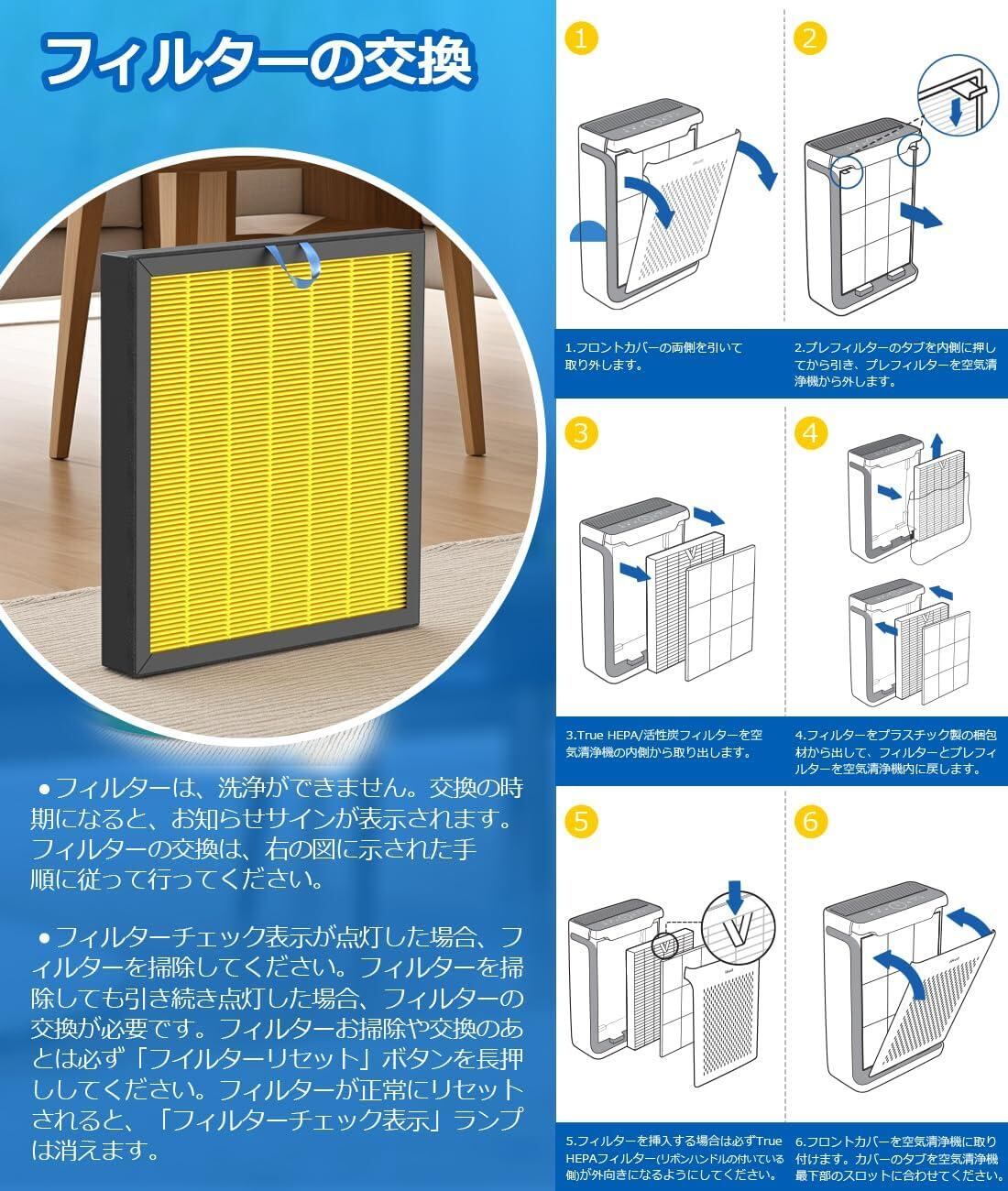 フィルターの交換

●フィルターは、洗浄ができません。交換の時期になると、お知らせサインが表示されます。フィルターの交換は、右の図に示された手順に従って行ってください。

●フィルターチェック表示が点灯した場合、フィルターを掃除してください。フィルターを掃除しても引き続き点灯した場合、フィルターの交換が必要です。フィルターお掃除や交換のあとは必ず「フイルターリセット」ボタンを長押ししてください。フィルターが正常にリセットされると、「フィルターチェック表示」ランプは消えます。

1

1.フロントカバーの両側を引いて取り外します。

2

2.プレフィルターのタブを内側に押してから引き、プレフィルターを空気清浄機から外します。

3

3.True HEPA/活性炭フィルターを空気清浄機の内側から取り出します。

4

4.フィルターをプラスチック製の梱包材から出して、フィルターとプレフィルターを空気清浄機内に戻します。

5

5.フィルターを挿入する場合は必ずTrue HEPAフィルター(リボンハンドルの付いている側)が外向きになるようにしてください。

6

6.フロントカバーを空気清浄機に取り付けます。カバーのタブを空気清浄機最下部のスロットに合わせてください。