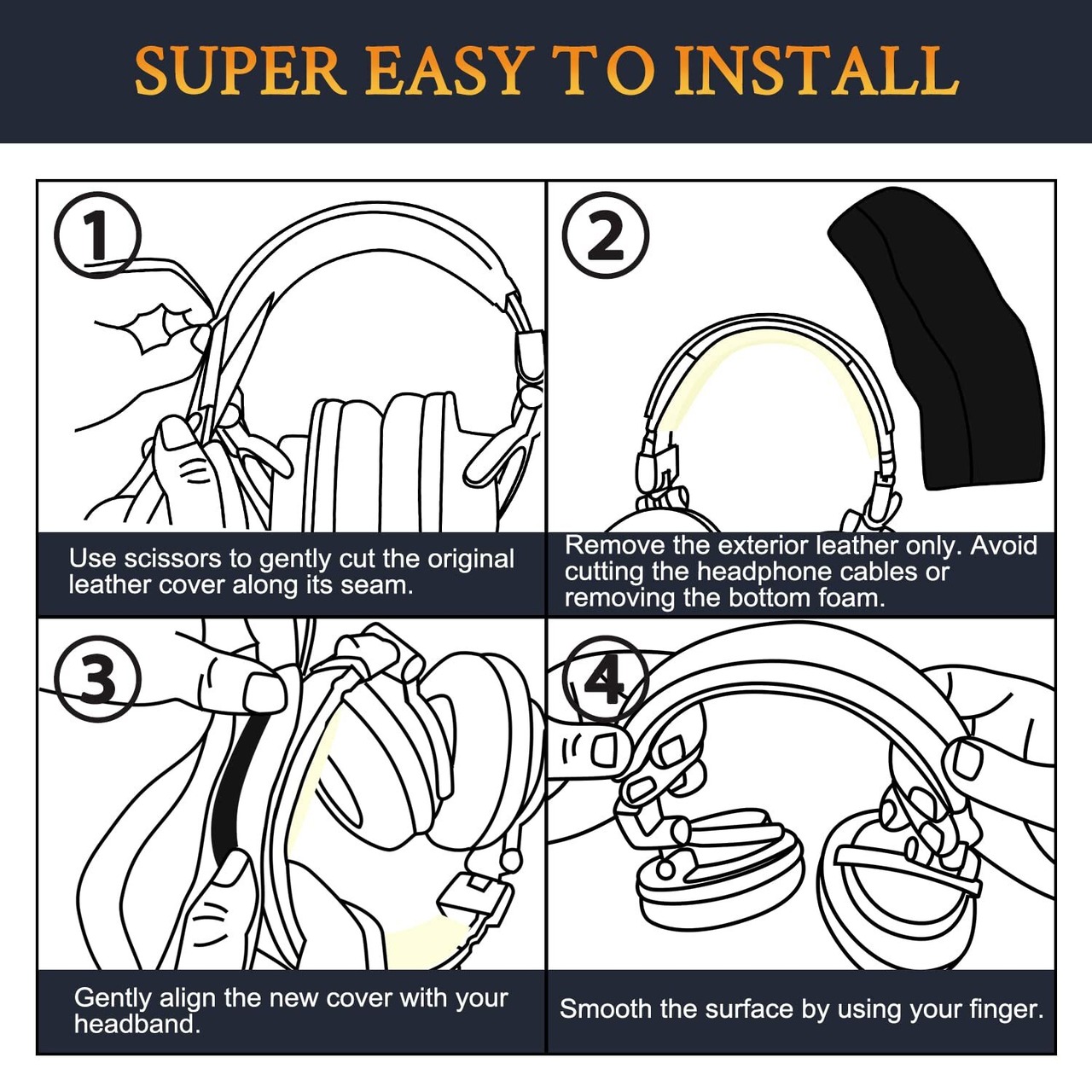 SUPER EASY TO INSTALL

1

Use scissors to gently cut the original leather cover along its seam.

2

Remove the exterior leather only. Avoid cutting the headphone cables or removing the bottom foam.

3

Gently align the new cover with your headband.

4

Smooth the surface by using your finger.