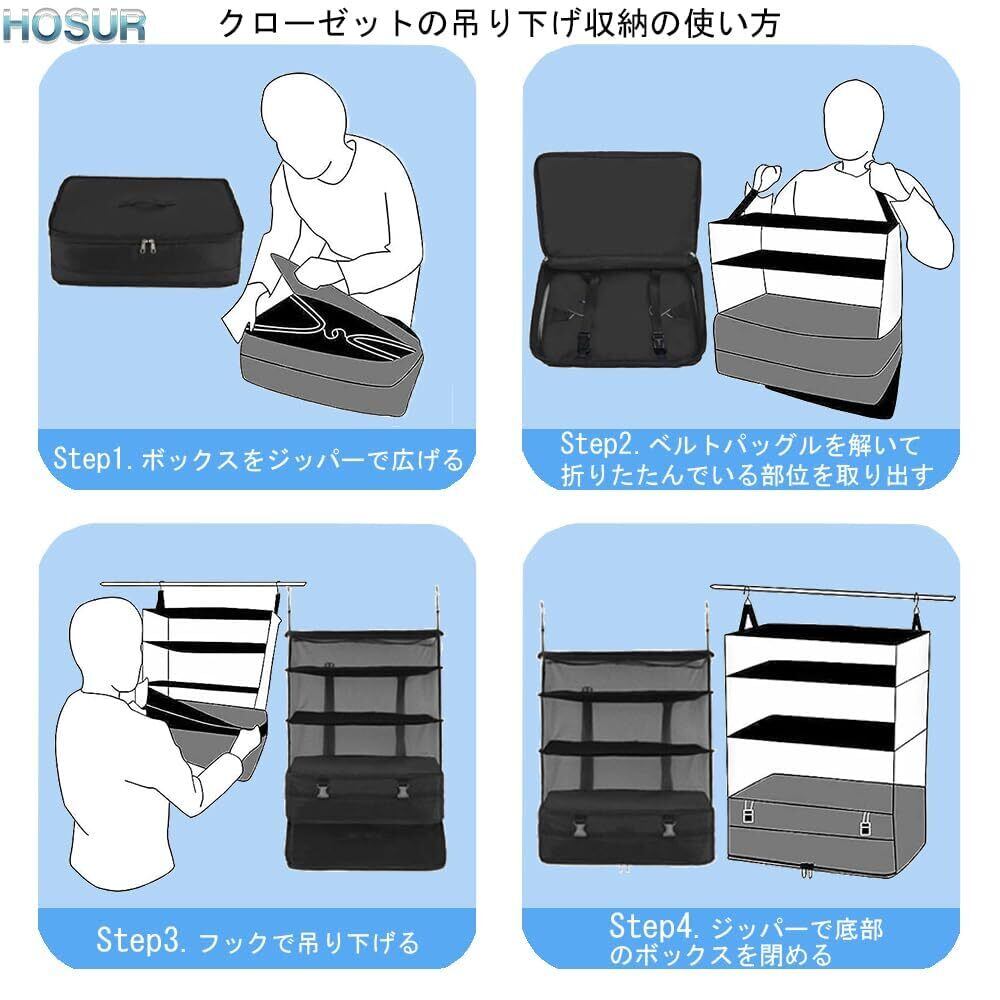 HOSUR

クローゼットの吊り下げ収納の使い方

Step1. ボックスをジッパーで広げる

Step2. ベルトバッグルを解いて折りたたんでいる部位を取り出す

Step3. フックで吊り下げる

Step4. ジッパーで底部のボックスを閉める