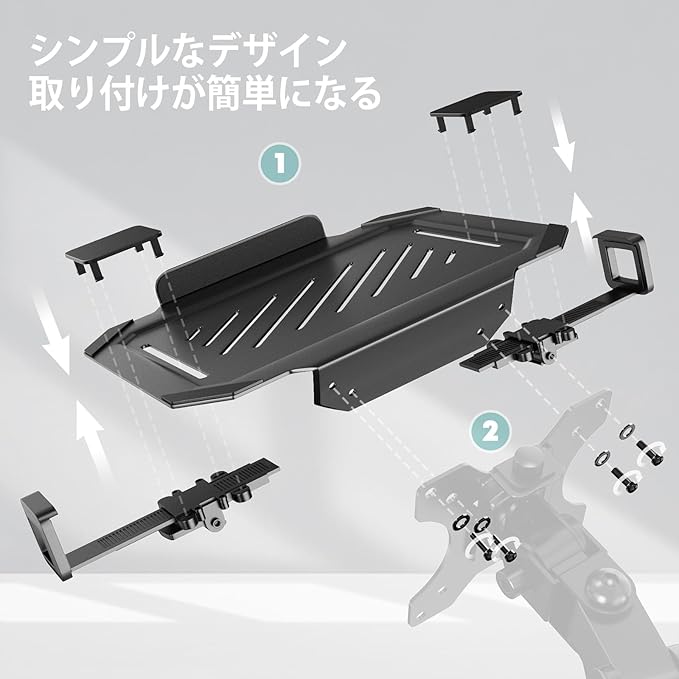 シンプルなデザイン
取り付けが簡単になる

1

2