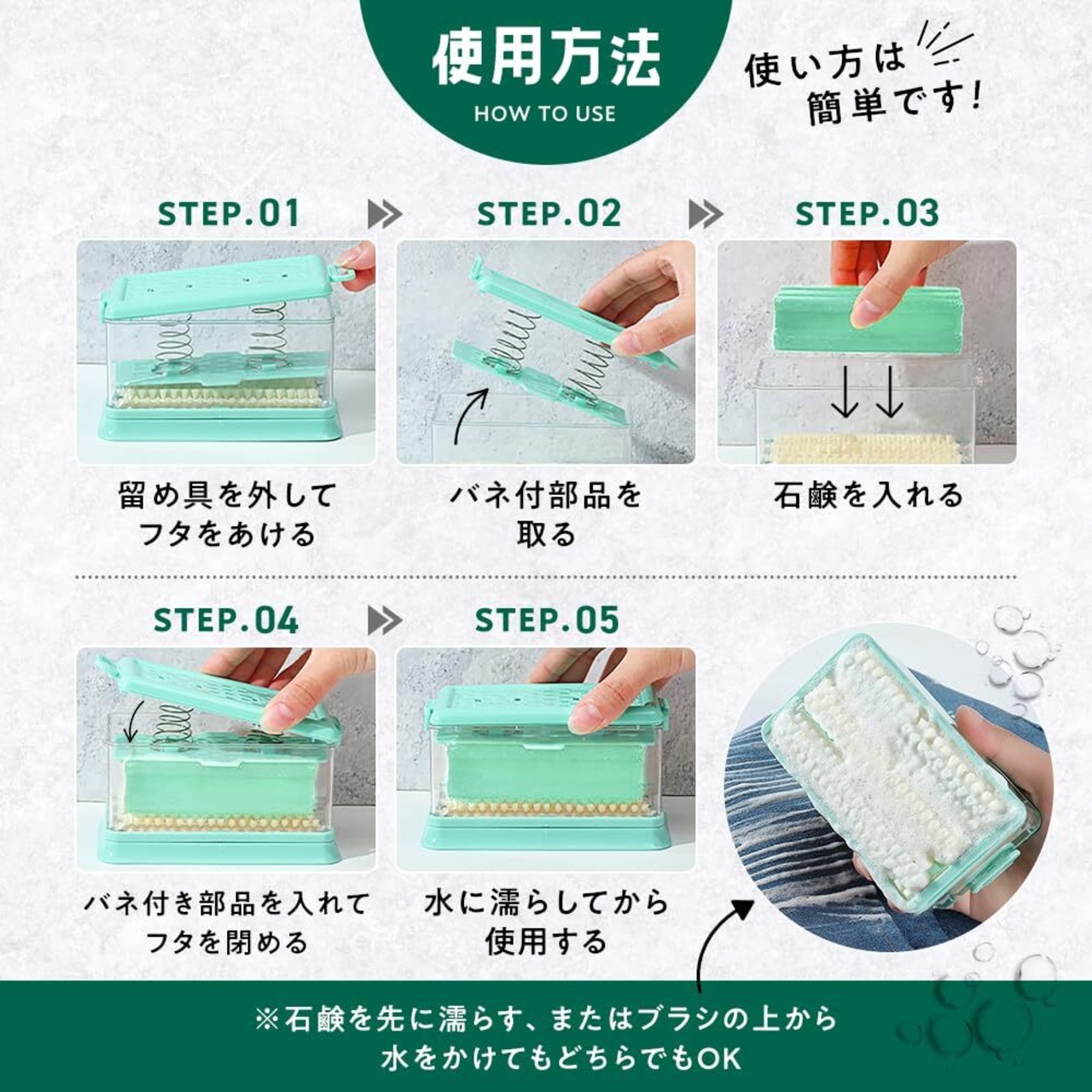 使用方法
HOW TO USE

使い方は
簡単です!

STEP.01

留め具を外して
フタをあける

STEP.02

バネ付部品を
取る

STEP.03

石鹸を入れる

STEP.04

バネ付き部品を入れて
フタを閉める

STEP.05

水に濡らしてから
使用する

※石鹸を先に濡らす、またはブラシの上から
水をかけてもどちらでもOK