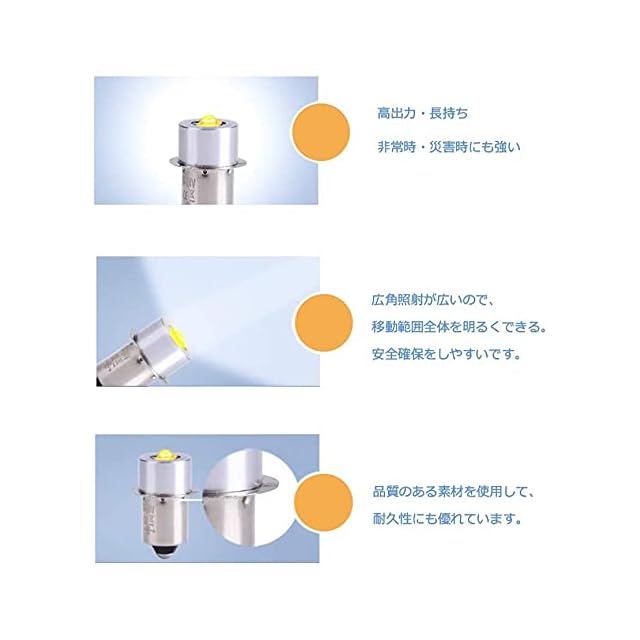 高出力・長持ち

非常時・災害時にも強い

広角照射が広いので、
移動範囲全体を明るくできる。
安全確保をしやすいです。

品質のある素材を使用して、
耐久性にも優れています。