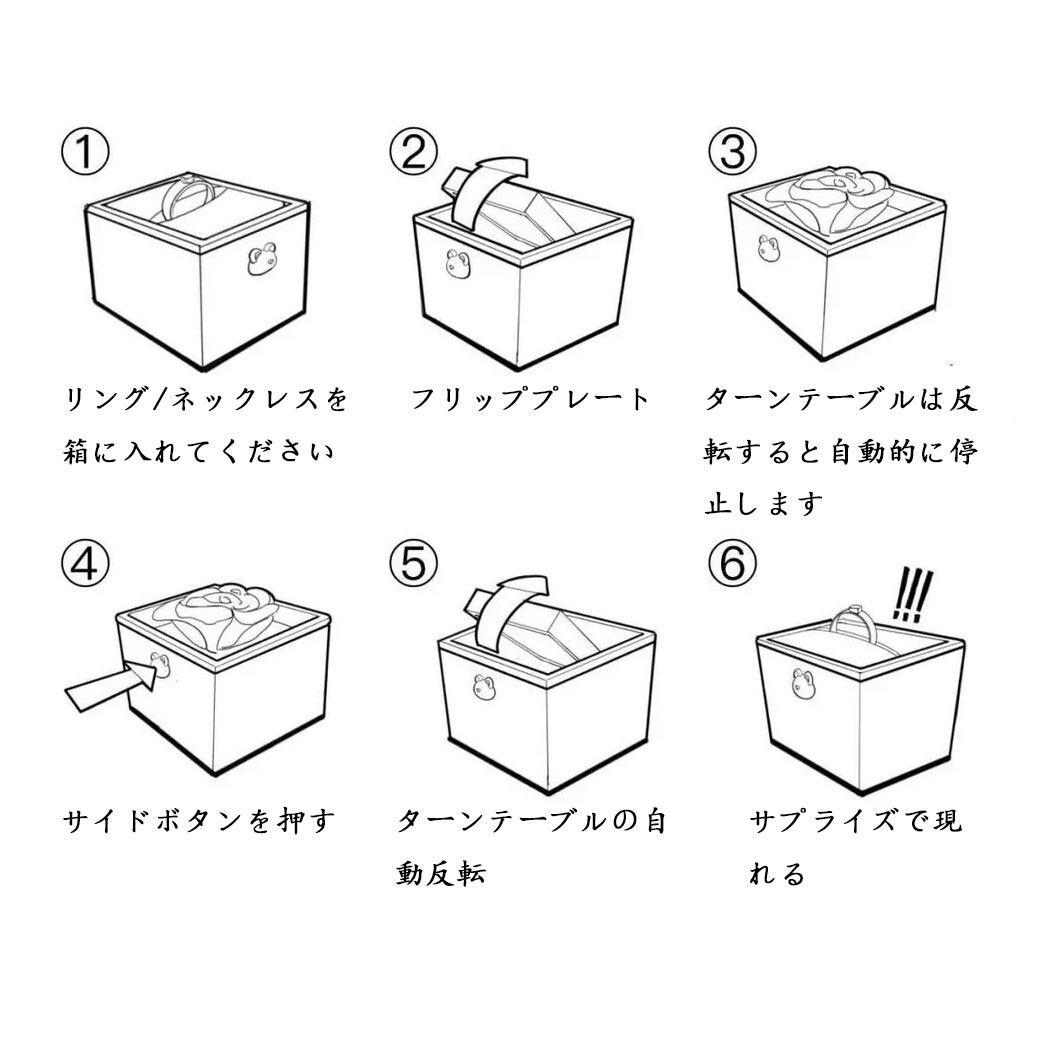 ①

リング/ネックレスを箱に入れてください

②

フリッププレート

③

ターンテーブルは反転すると自動的に停止します

④

サイドボタンを押す

⑤

ターンテーブルの自動反転

⑥

!!!

サプライズで現れる