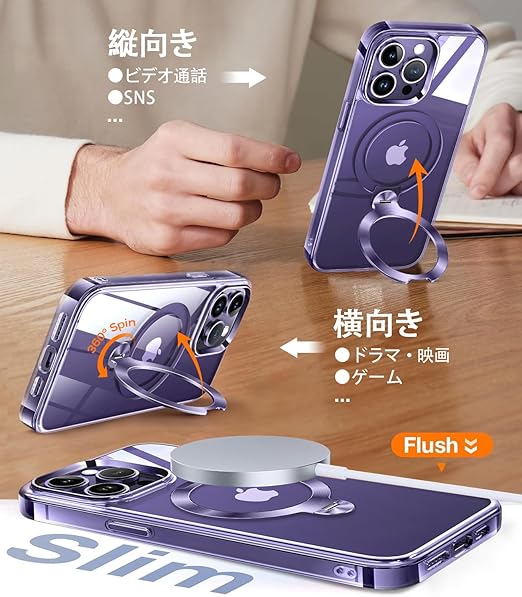 縦向き
●ビデオ通話
●SNS
...

360° Spin

横向き
●ドラマ・映画
●ゲーム
...

Flush

Slim