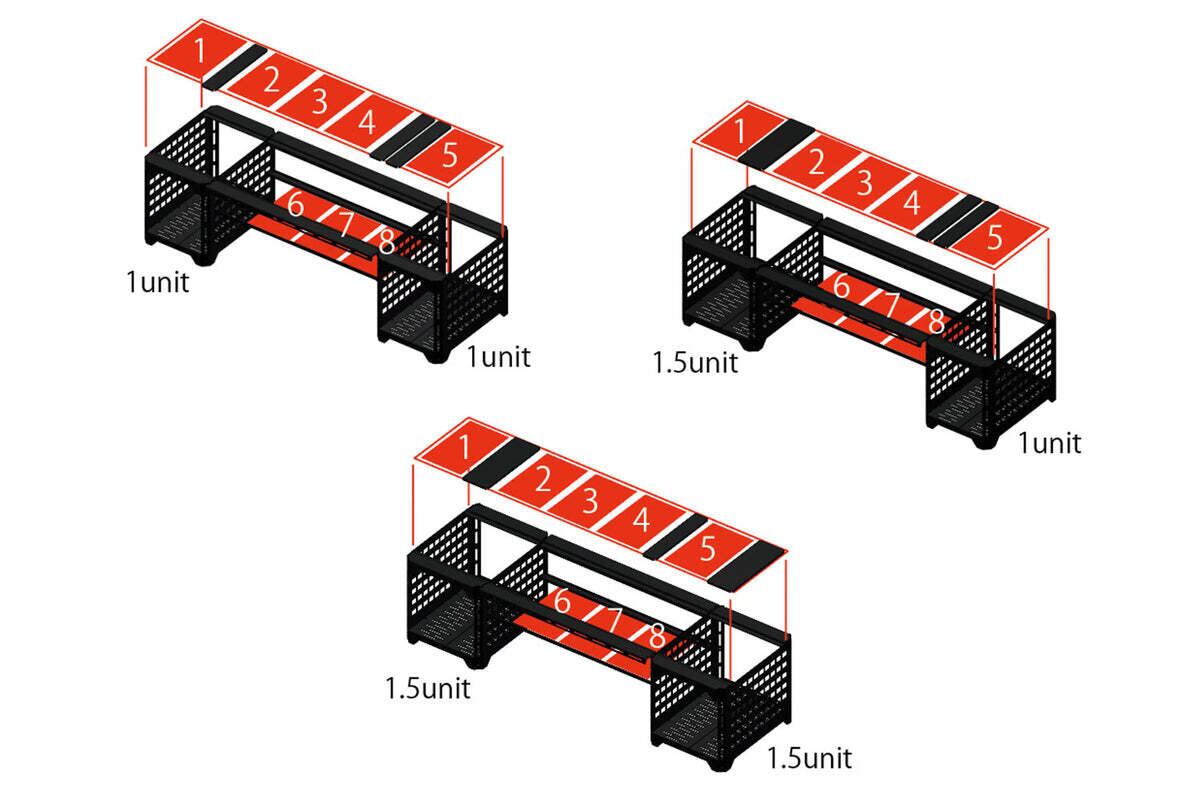 1
2
3
4
5
6
7
8
1unit
1unit

1
2
3
4
5
6
7
8
1.5unit
1unit

1
2
3
4
5
6
7
8
1.5unit
1.5unit