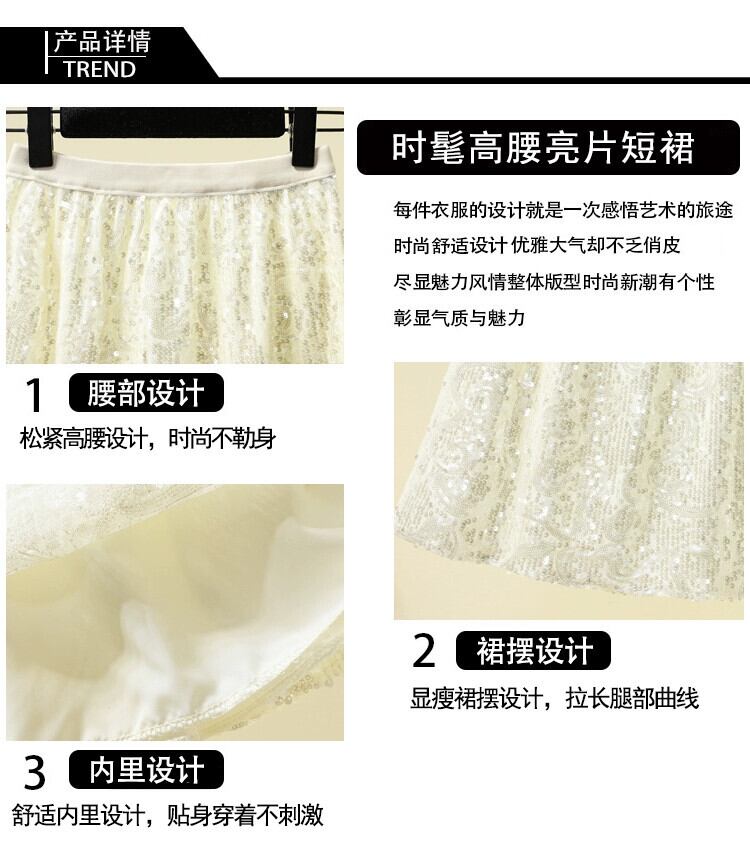 产品详情
TREND

时髦高腰亮片短裙

每件衣服的设计就是一次感悟艺术的旅途
时尚舒适设计 优雅大气却不乏俏皮
尽显魅力风情整体版型时尚新潮有个性
彰显气质与魅力

1 腰部设计
松紧高腰设计，时尚不勒身

2 裙摆设计
显瘦裙摆设计，拉长腿部曲线

3 内里设计
舒适内里设计，贴身穿着不刺激