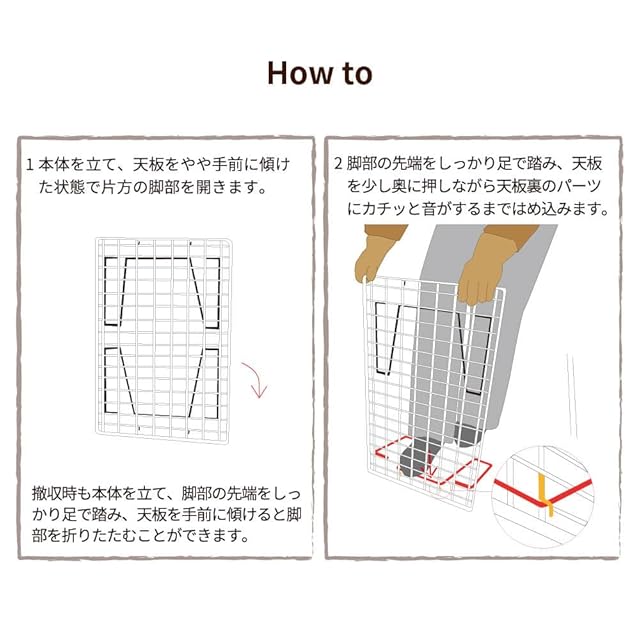 How to

1 本体を立て、天板をやや手前に傾けた状態で片方の脚部を開きます。

撤収時も本体を立て、脚部の先端をしっかり足で踏み、天板を手前に傾けると脚部を折りたたむことができます。

2 脚部の先端をしっかり足で踏み、天板を少し奥に押しながら天板裏のパーツにカチッと音がするまではめ込みます。