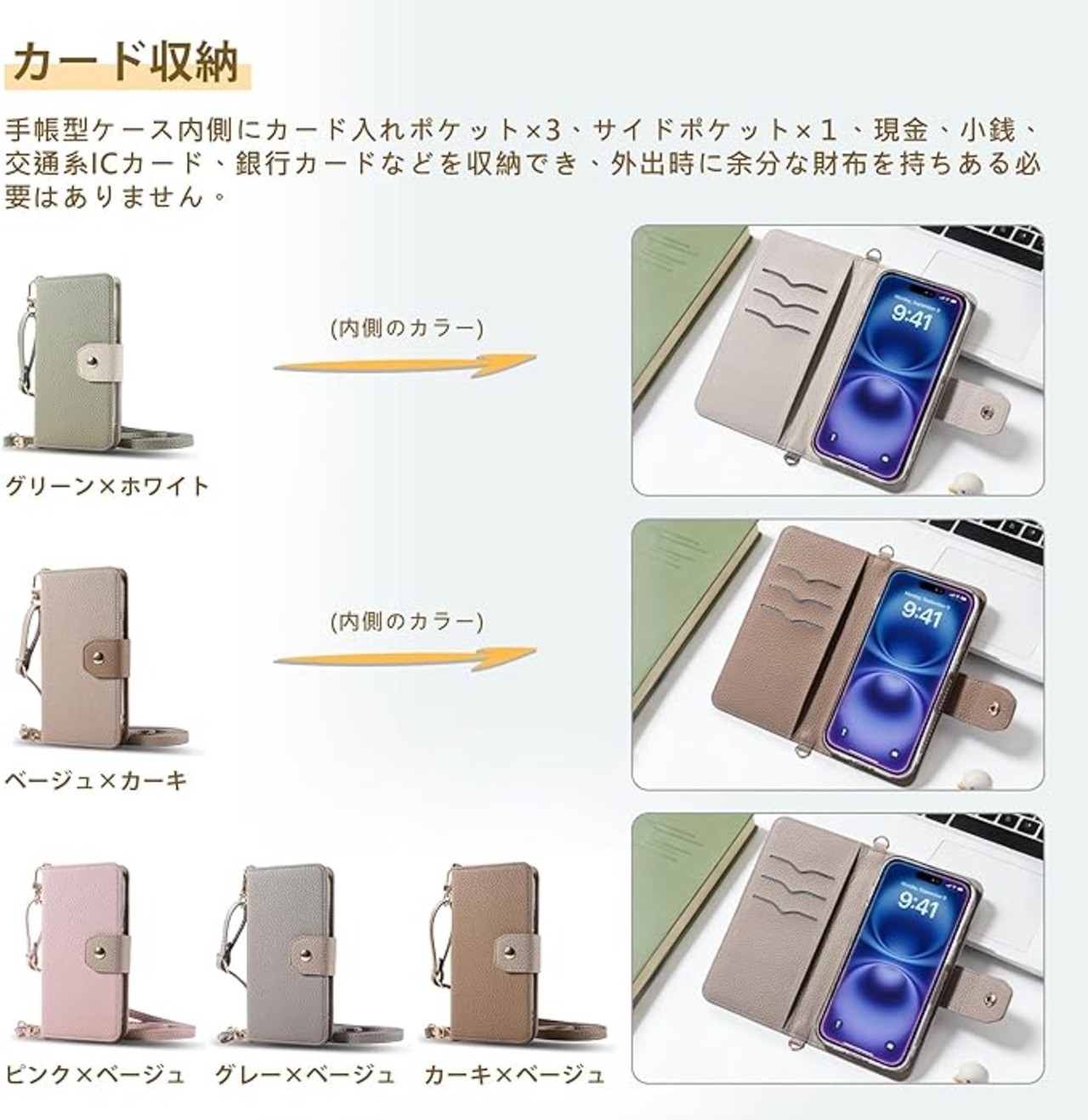 カード収納

手帳型ケース内側にカード入れポケット×3、サイドポケット×１、現金、小銭、交通系ICカード、銀行カードなどを収納でき、外出時に余分な財布を持ちある必要はありません。

(内側のカラー)

9:41

グリーン×ホワイト

(内側のカラー)

9:41

ベージュ×カーキ

9:41

ピンク×ベージュ　グレー×ベージュ　カーキ×ベージュ