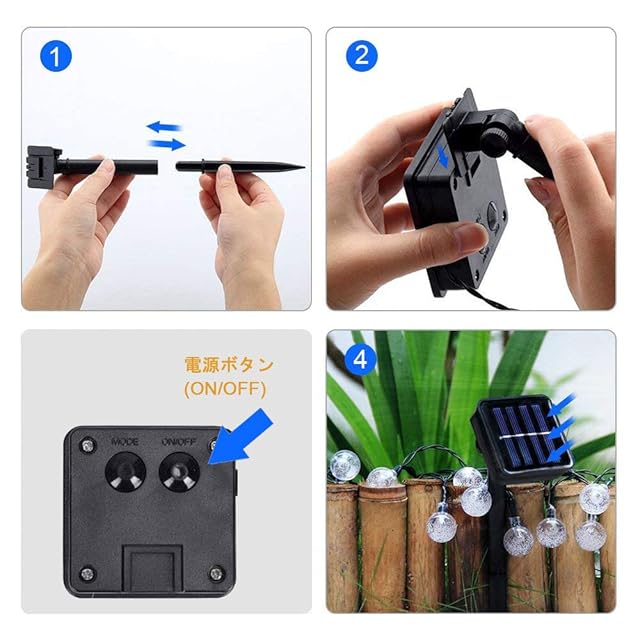 1

2

電源ボタン
(ON/OFF)

MODE ON/OFF

4