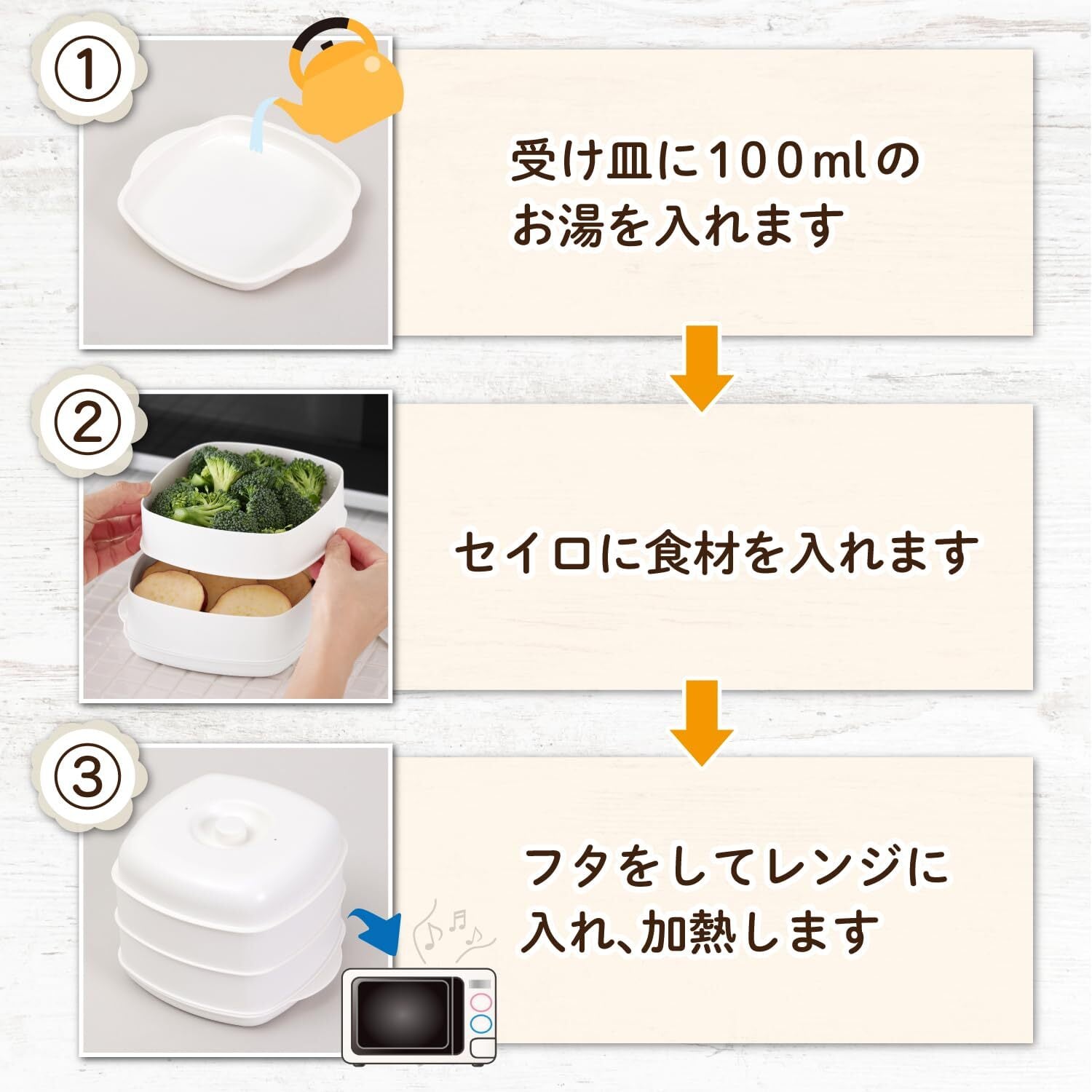 ①

受け皿に100mlのお湯を入れます

②

セイロに食材を入れます

③

フタをしてレンジに入れ、加熱します