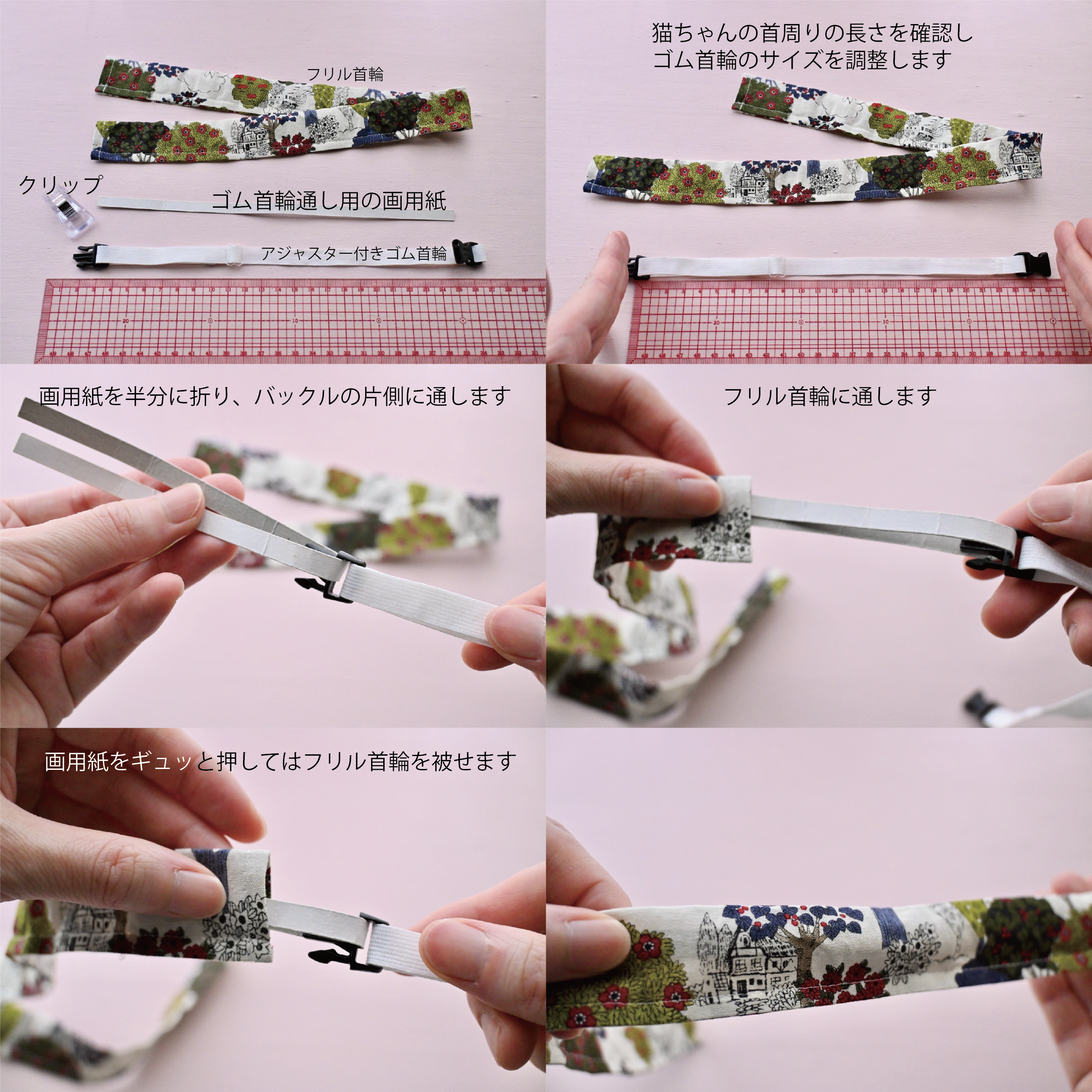 フリル首輪

クリップ

ゴム首輪通し用の画用紙

アジャスター付きゴム首輪

猫ちゃんの首周りの長さを確認し
ゴム首輪のサイズを調整します

画用紙を半分に折り、バックルの片側に通します

フリル首輪に通します

画用紙をギュッと押してはフリル首輪を被せます