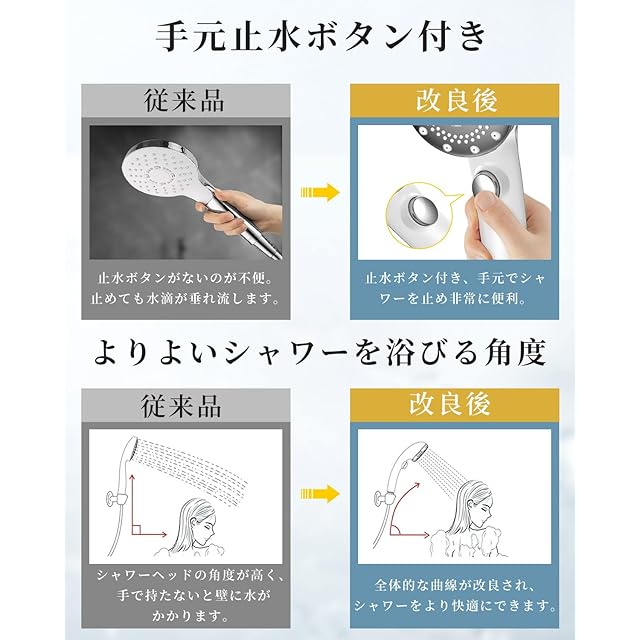 手元止水ボタン付き

従来品

止水ボタンがないのが不便。止めても水滴が垂れ流します。

改良後

止水ボタン付き、手元でシャワーを止め非常に便利。

よりよいシャワーを浴びる角度

従来品

シャワーヘッドの角度が高く、手で持たないと壁に水がかかります。

改良後

全体的な曲線が改良され、シャワーをより快適にできます。