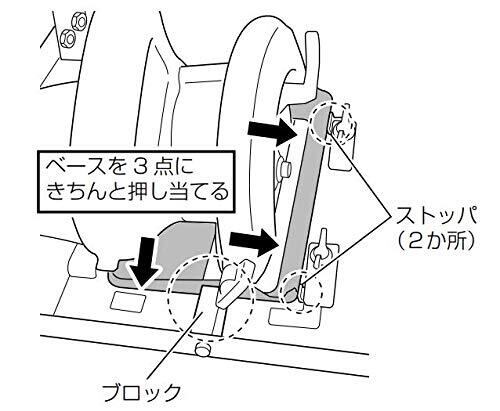 ベースを３点に
きちんと押し当てる

ストッパ
（2か所）

ブロック