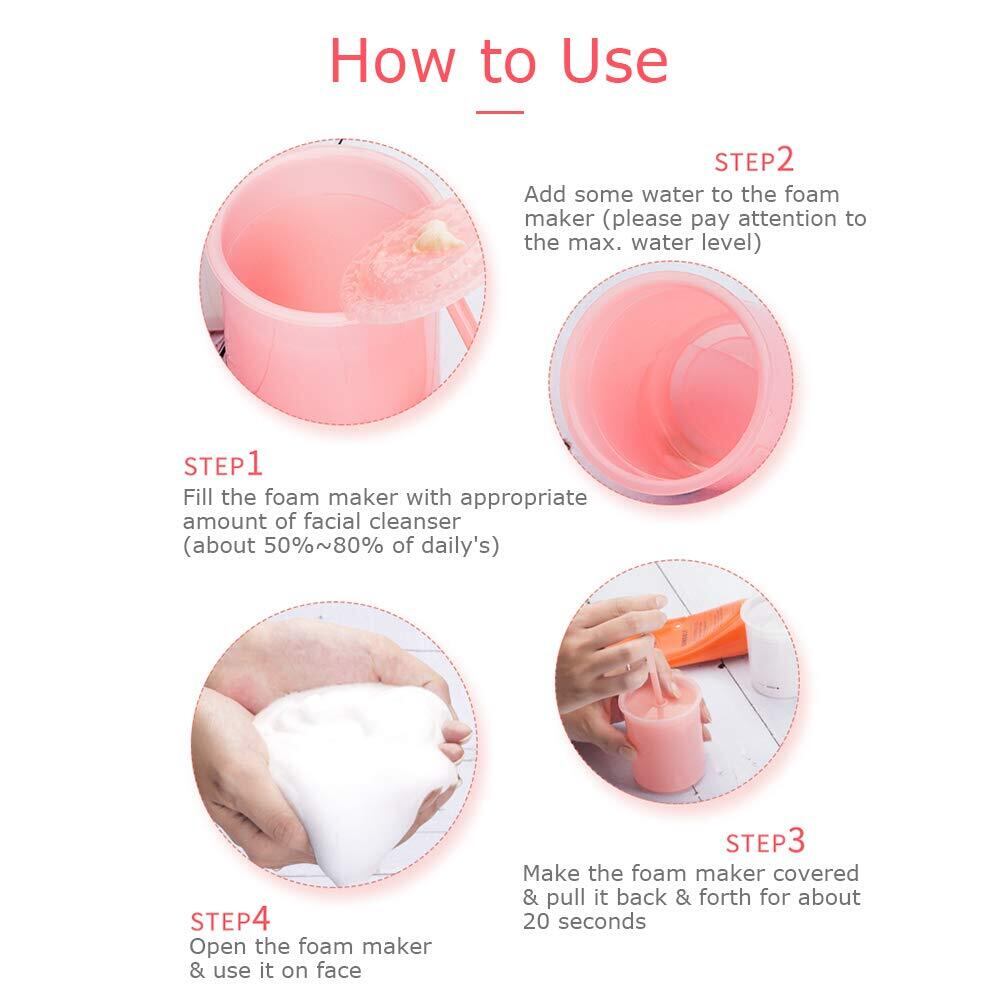 How to Use

STEP2
Add some water to the foam maker (please pay attention to the max. water level)

STEP1
Fill the foam maker with appropriate amount of facial cleanser (about 50%~80% of daily's)

STEP3
Make the foam maker covered & pull it back & forth for about 20 seconds

STEP4
Open the foam maker & use it on face