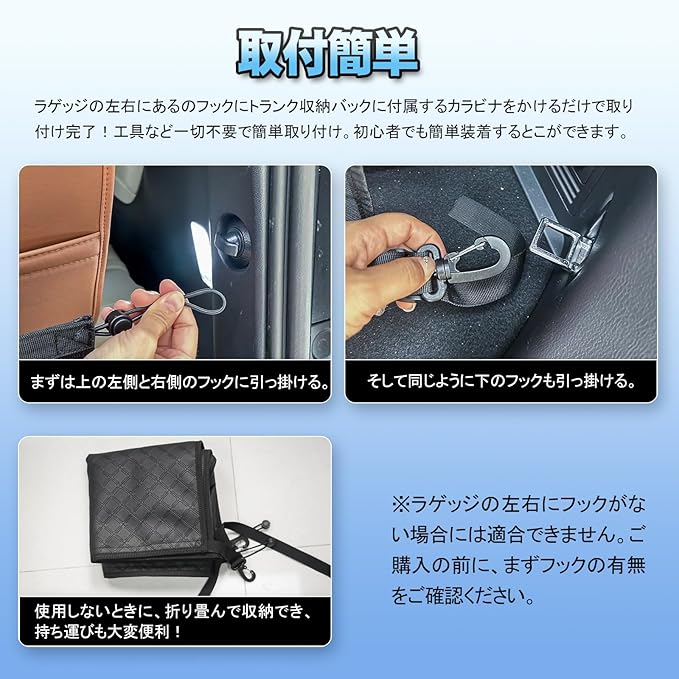 取付簡単

ラゲッジの左右にあるのフックにトランク収納バックに付属するカラビナをかけるだけで取り付け完了！工具など一切不要で簡単取り付け。初心者でも簡単装着するとこができます。

まずは上の左側と右側のフックに引っ掛ける。

そして同じように下のフックも引っ掛ける。

使用しないときに、折り畳んで収納でき、持ち運びも大変便利！

※ラゲッジの左右にフックがない場合には適合できません。ご購入の前に、まずフックの有無をご確認ください。