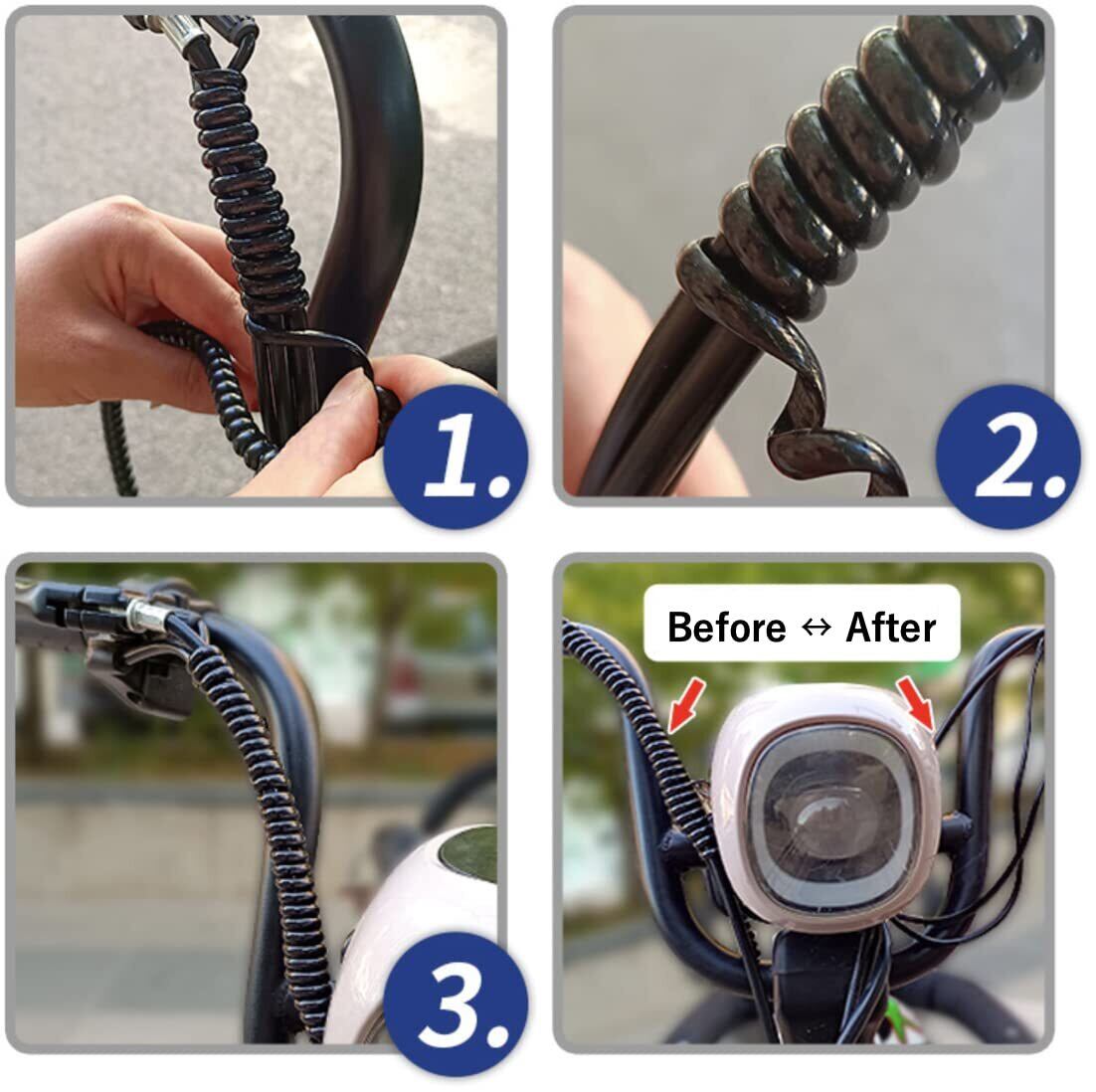 1.

2.

3.

Before ↔ After