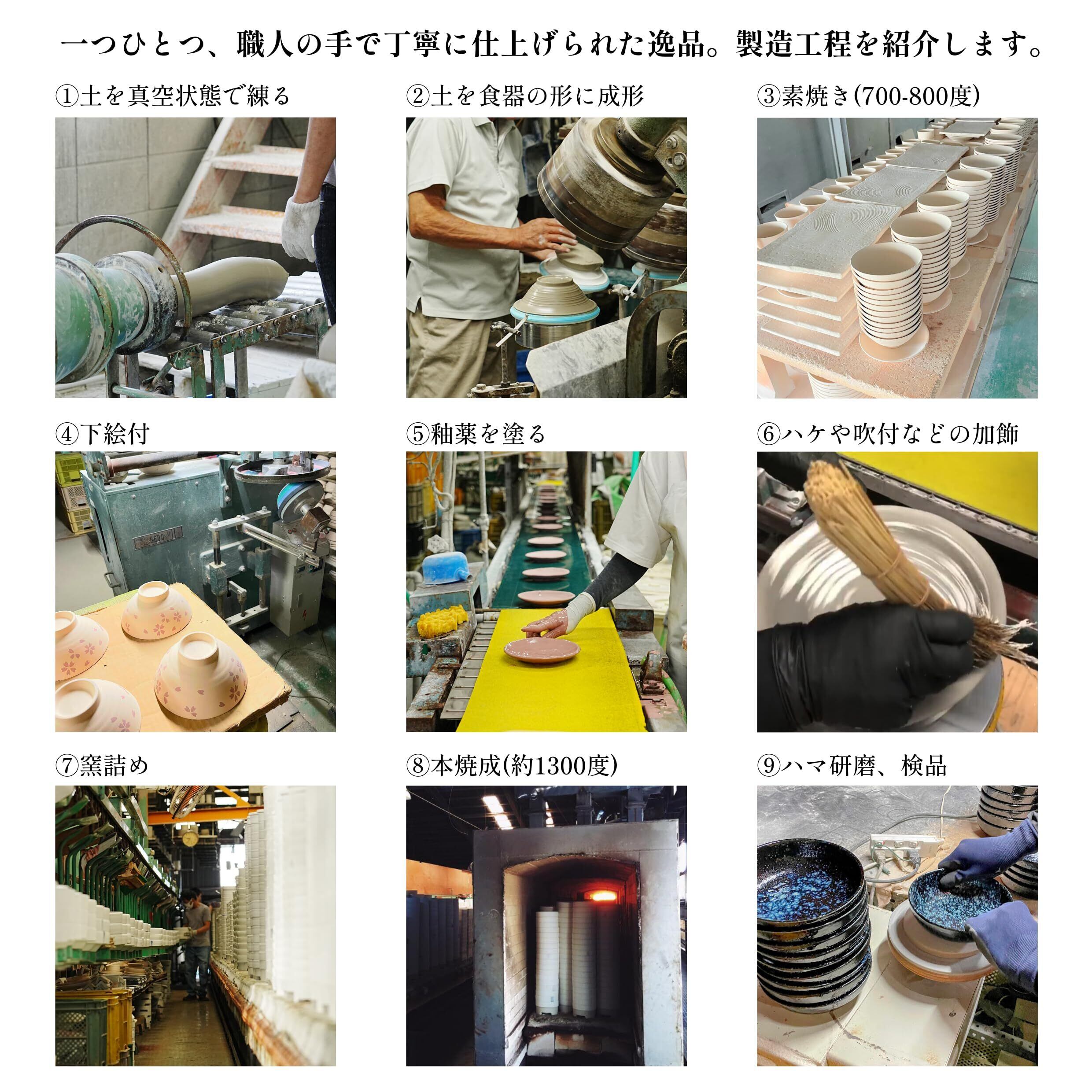 一つひとつ、職人の手で丁寧に仕上げられた逸品。製造工程を紹介します。

①土を真空状態で練る

②土を食器の形に成形

③素焼き(700-800度)

④下絵付

⑤釉薬を塗る

⑥ハケや吹付などの加飾

⑦窯詰め

⑧本焼成(約1300度)

⑨ハマ研磨、検品