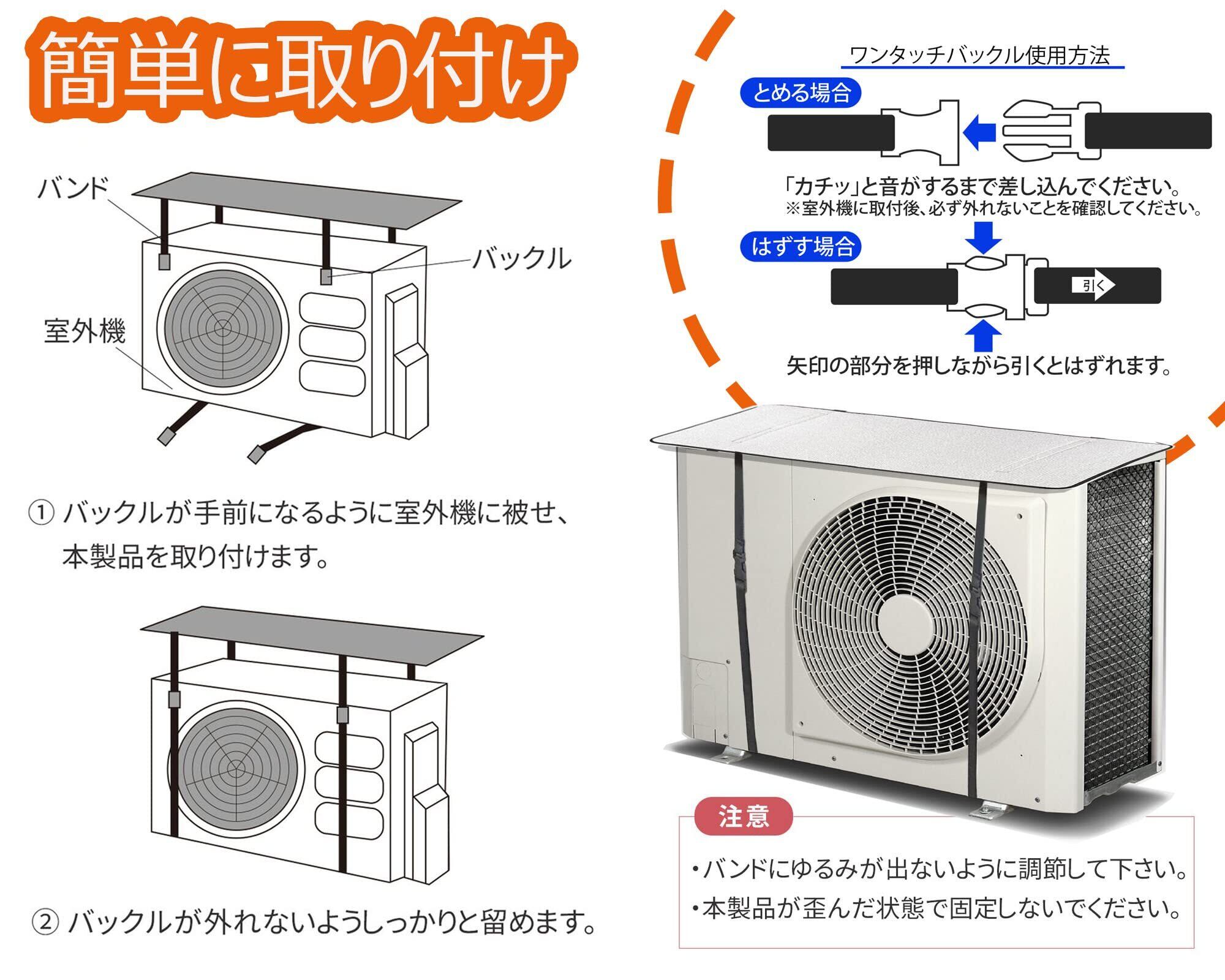 簡単に取り付け

バンド

バックル

室外機

① バックルが手前になるように室外機に被せ、本製品を取り付けます。

② バックルが外れないようしっかりと留めます。

ワンタッチバックル使用方法

とめる場合

「カチッ」と音がするまで差し込んでください。
※室外機に取付後、必ず外れないことを確認してください。

はずす場合

引く

矢印の部分を押しながら引くとはずれます。

注意

・バンドにゆるみが出ないように調節して下さい。
・本製品が歪んだ状態で固定しないでください。