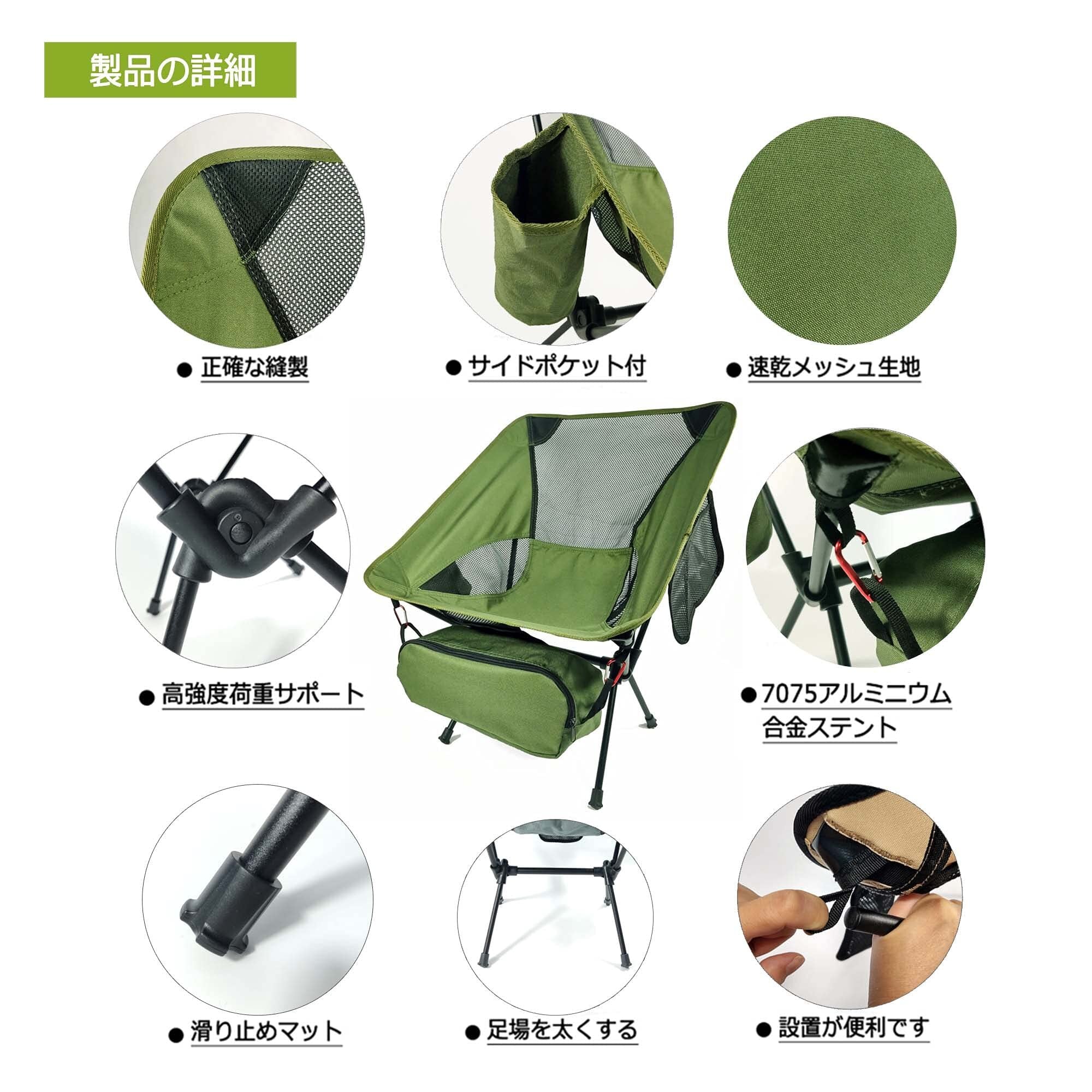 製品の詳細

● 正確な縫製

● サイドポケット付

● 速乾メッシュ生地

● 高強度荷重サポート

● 7075アルミニウム合金ステント

● 滑り止めマット

● 足場を太くする

● 設置が便利です