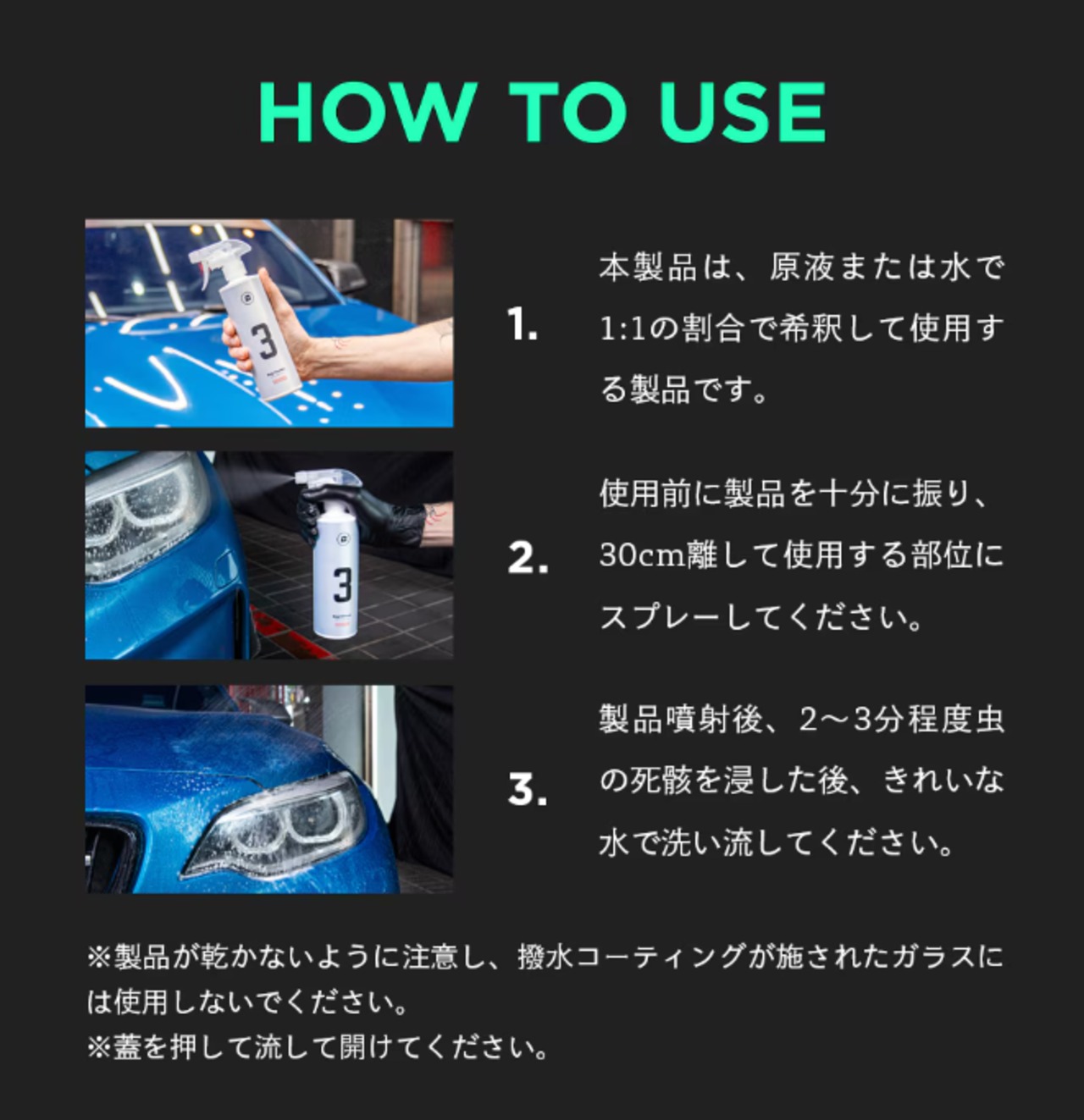 HOW TO USE

3

1. 本製品は、原液または水で1:1の割合で希釈して使用する製品です。

3

2. 使用前に製品を十分に振り、30cm離して使用する部位にスプレーしてください。

3. 製品噴射後、2～3分程度虫の死骸を浸した後、きれいな水で洗い流してください。

※製品が乾かないように注意し、撥水コーティングが施されたガラスには使用しないでください。
※蓋を押して流して開けてください。