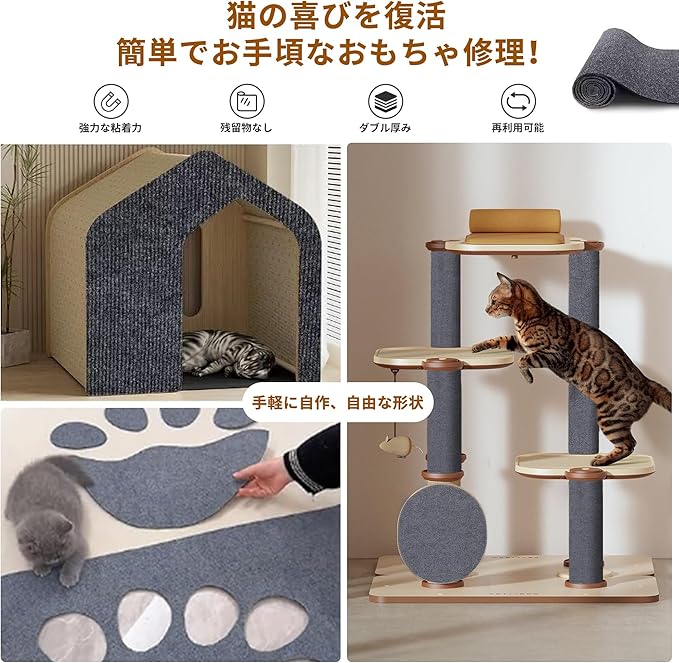 猫の喜びを復活
簡単でお手頃なおもちゃ修理!

強力な粘着力

残留物なし

ダブル厚み

再利用可能

手軽に自作、自由な形状