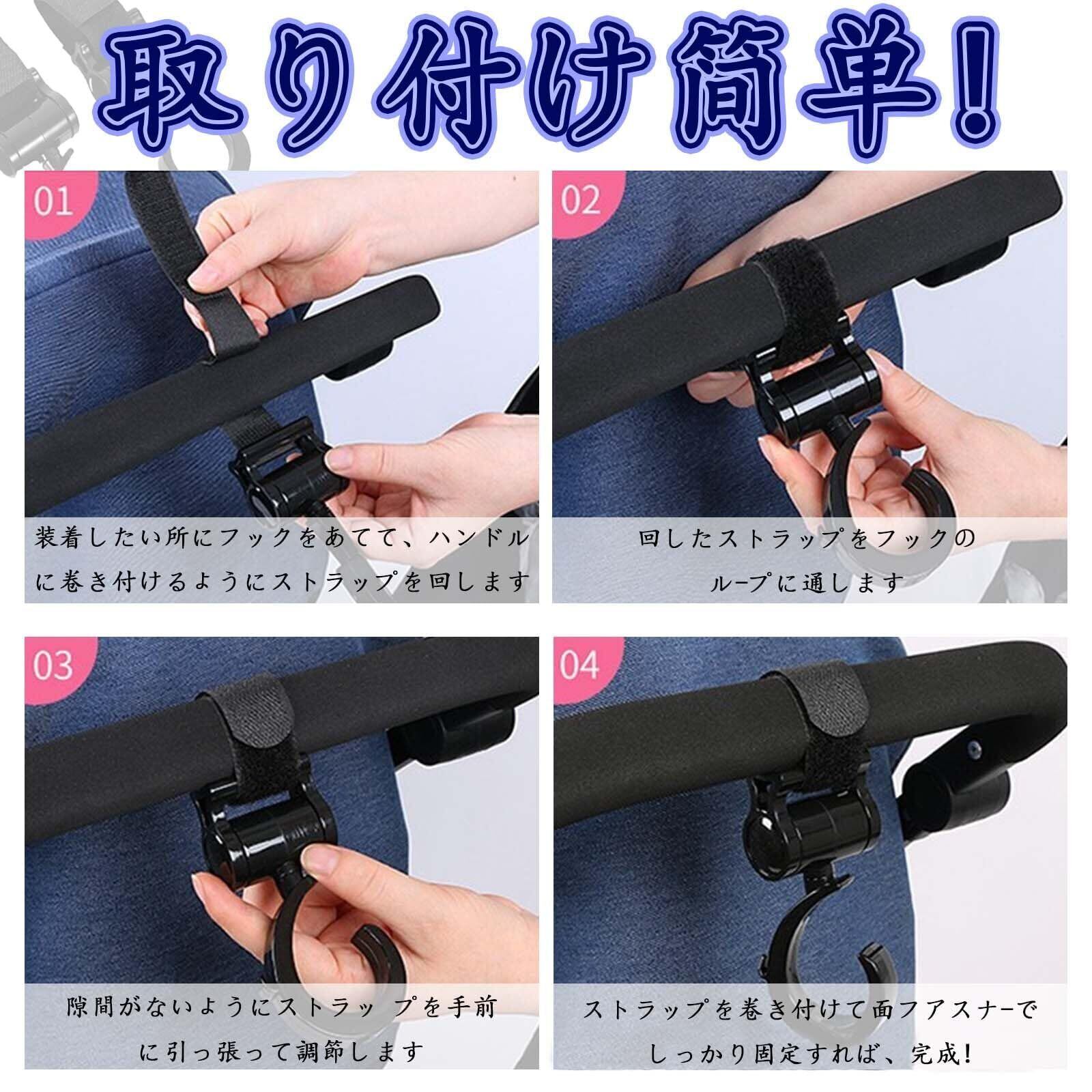 取り付け簡単!

01

装着したい所にフックをあてて、ハンドルに巻き付けるようにストラップを回します

02

回したストラップをフックのループに通します

03

隙間がないようにストラップを手前に引っ張って調節します

04

ストラップを巻き付けて面ファスナーでしっかり固定すれば、完成!