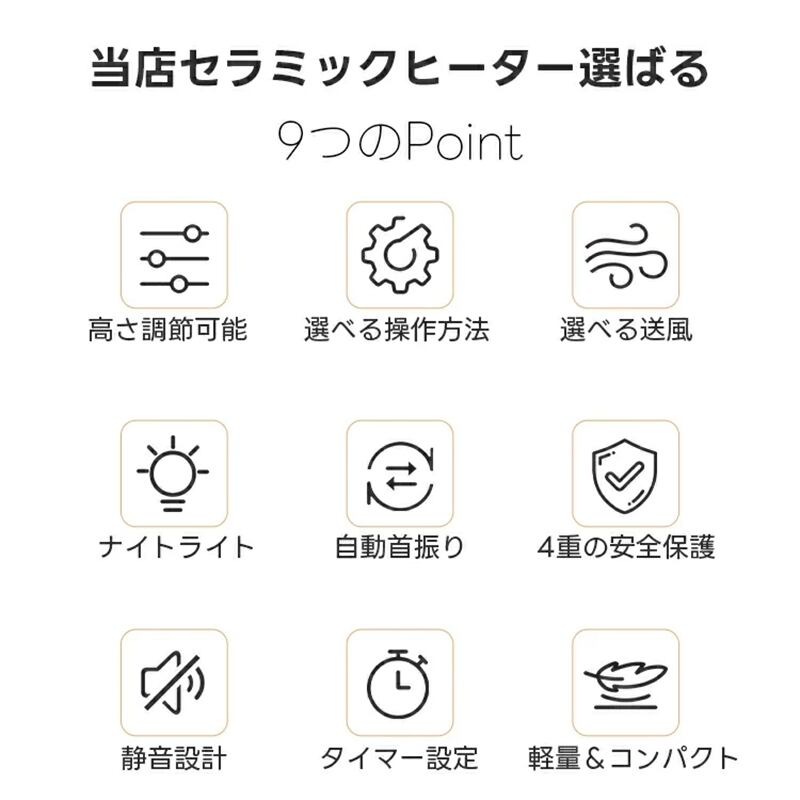 当店セラミックヒーター選ばる

9つのPoint

高さ調節可能

選べる操作方法

選べる送風

ナイトライト

自動首振り

4重の安全保護

静音設計

タイマー設定

軽量＆コンパクト