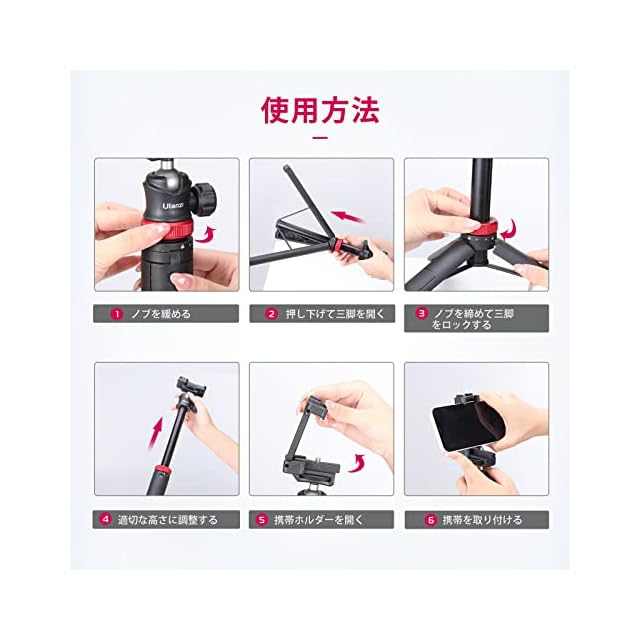 使用方法

Ulanzi

1 ノブを緩める

2 押し下げて三脚を開く

3 ノブを締めて三脚をロックする

4 適切な高さに調整する

5 携帯ホルダーを開く

6 携帯を取り付ける