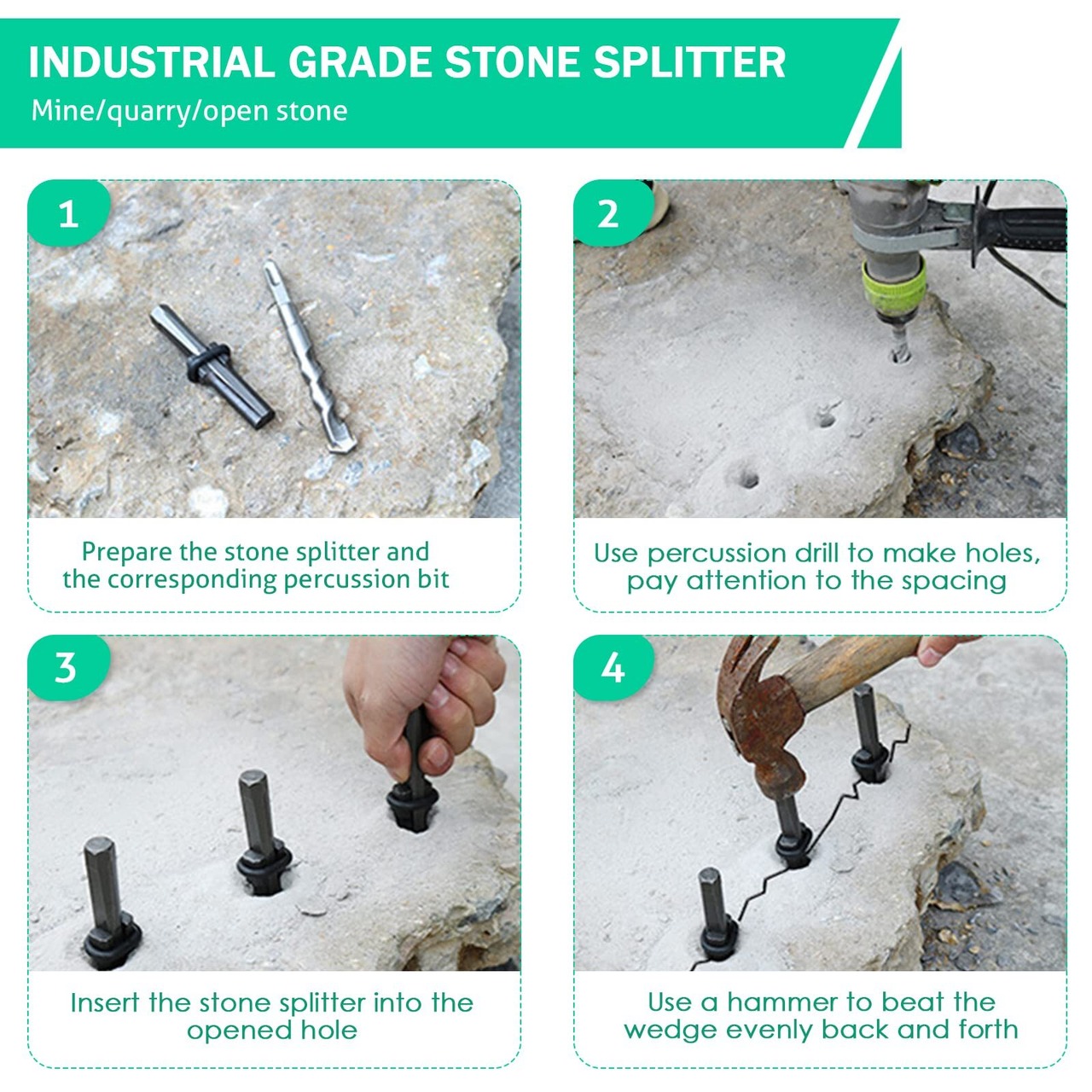 INDUSTRIAL GRADE STONE SPLITTER
Mine/quarry/open stone

1
Prepare the stone splitter and the corresponding percussion bit

2
Use percussion drill to make holes, pay attention to the spacing

3
Insert the stone splitter into the opened hole

4
Use a hammer to beat the wedge evenly back and forth