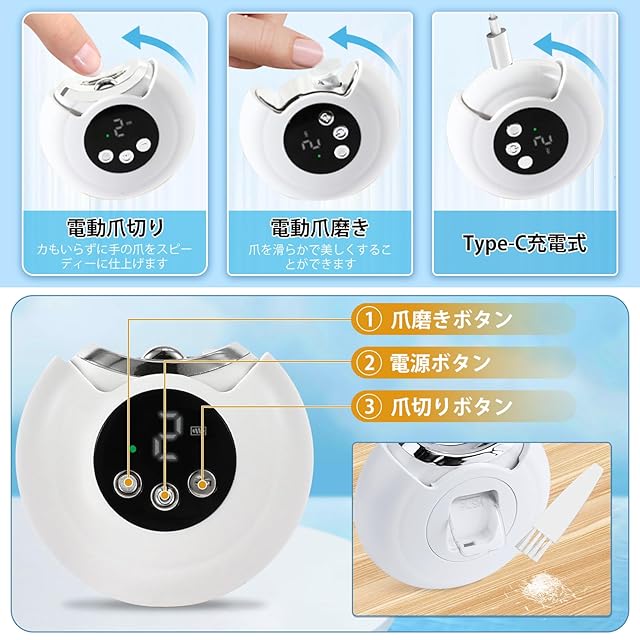 電動爪切り
力もいらずに手の爪をスピーディーに仕上げます

電動爪磨き
爪を滑らかで美しくすることができます

Type-C充電式

① 爪磨きボタン
② 電源ボタン
③ 爪切りボタン

2