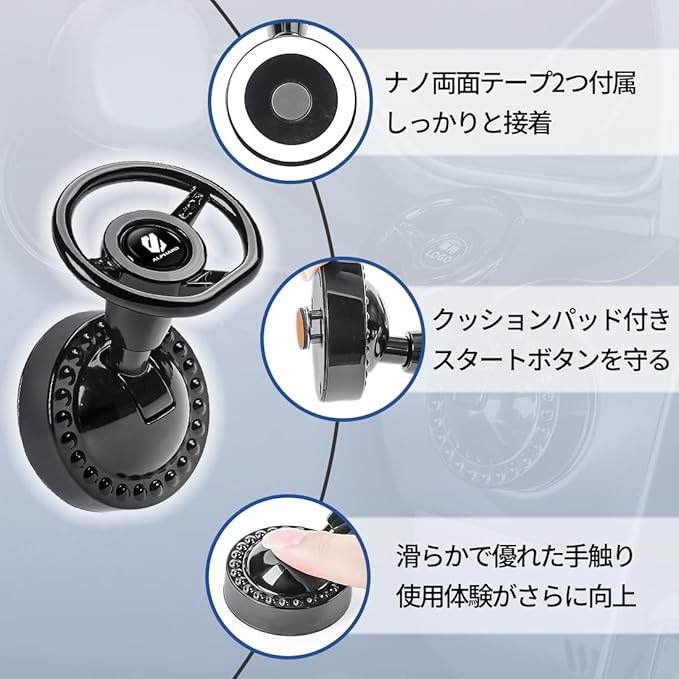 ナノ両面テープ2つ付属
しっかりと接着

ALPHARD

LOGO

クッションパッド付き
スタートボタンを守る

滑らかで優れた手触り
使用体験がさらに向上