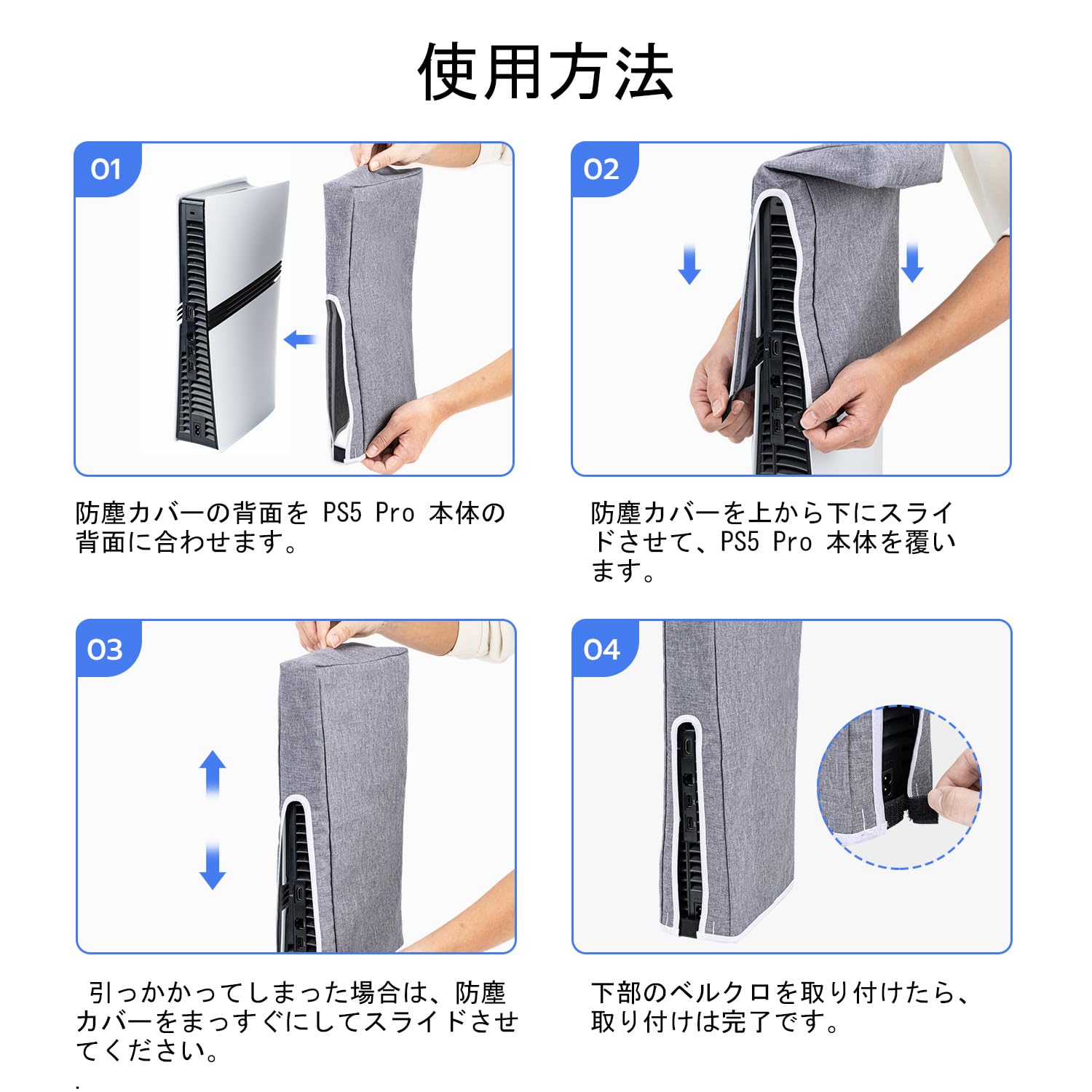 使用方法

01

防塵カバーの背面を PS5 Pro 本体の背面に合わせます。

02

防塵カバーを上から下にスライドさせて、PS5 Pro 本体を覆います。

03

引っかかってしまった場合は、防塵カバーをまっすぐにしてスライドさせてください。

04

下部のベルクロを取り付けたら、取り付けは完了です。