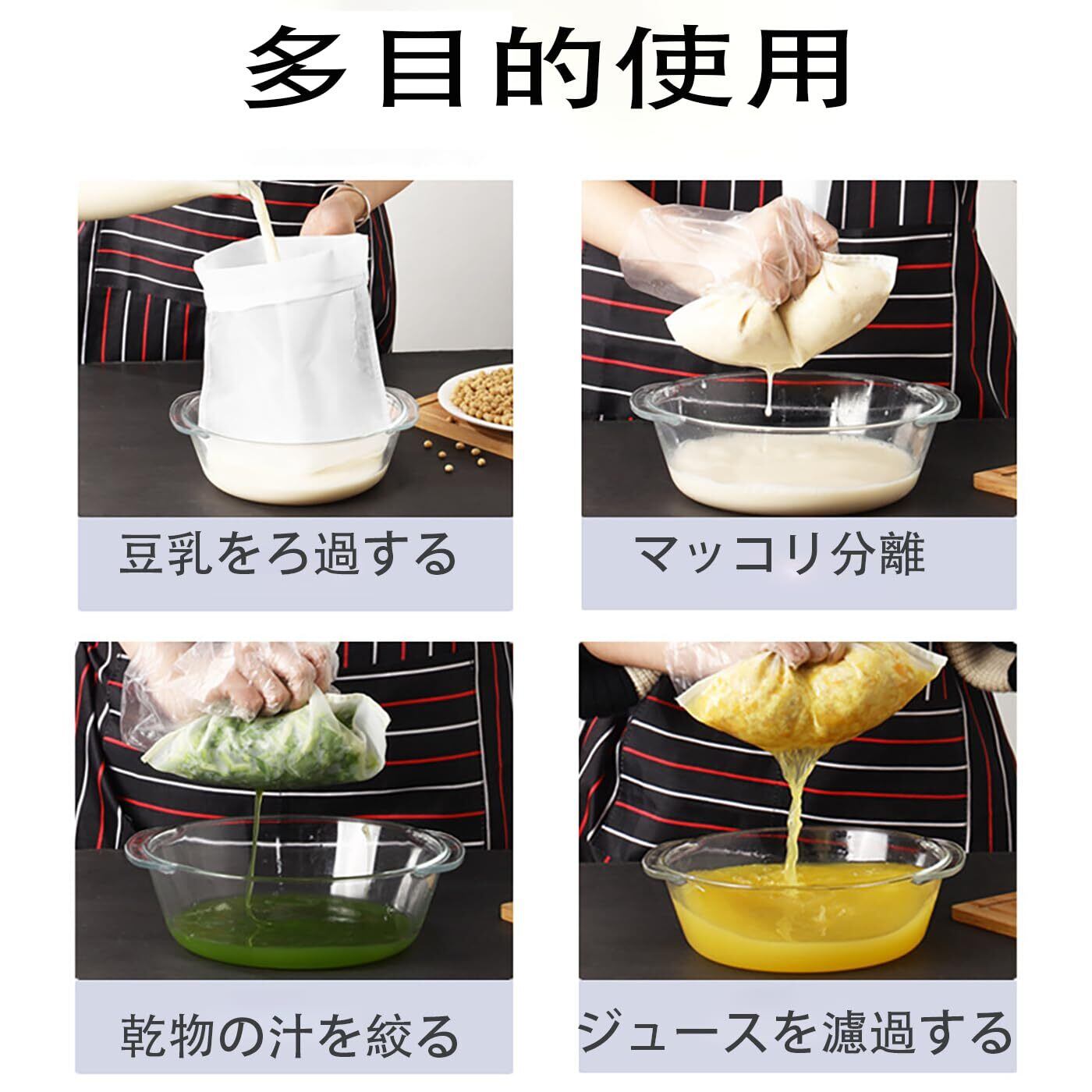 多目的使用

豆乳をろ過する

マッコリ分離

乾物の汁を絞る

ジュースを濾過する