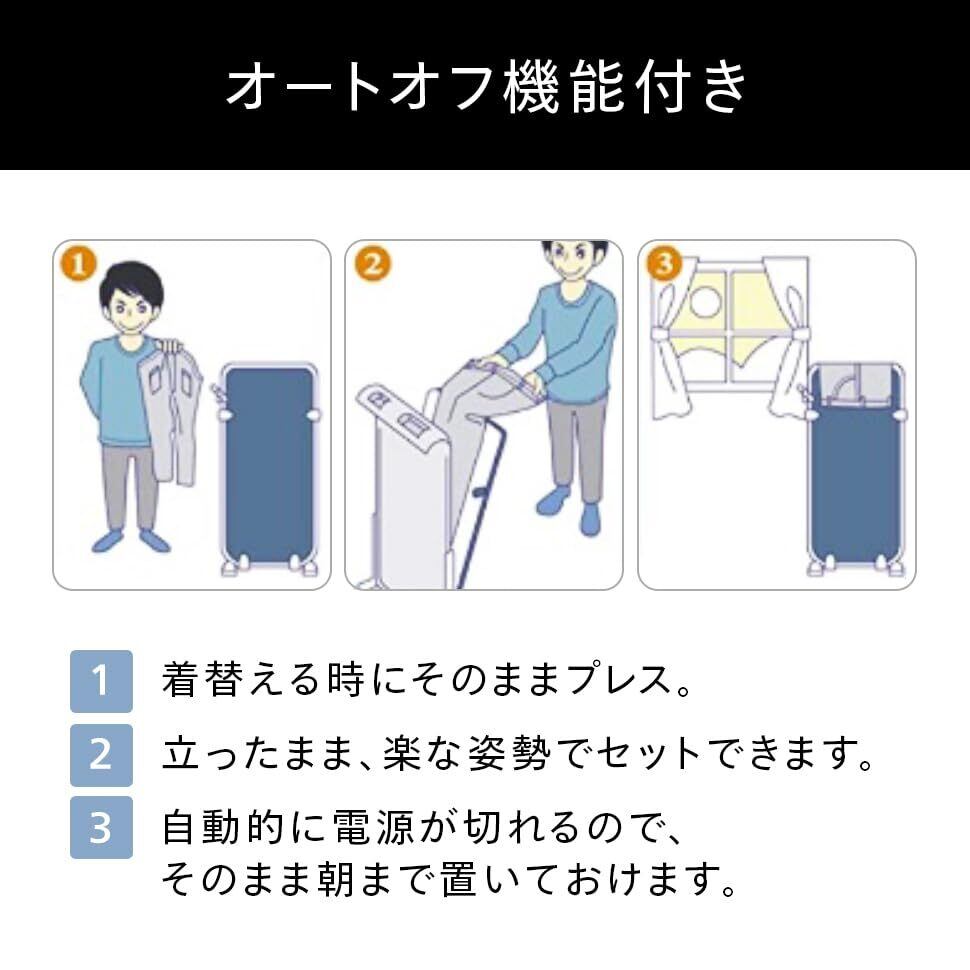 オートオフ機能付き

1

2

3

1 着替える時にそのままプレス。

2 立ったまま、楽な姿勢でセットできます。

3 自動的に電源が切れるので、そのまま朝まで置いておけます。