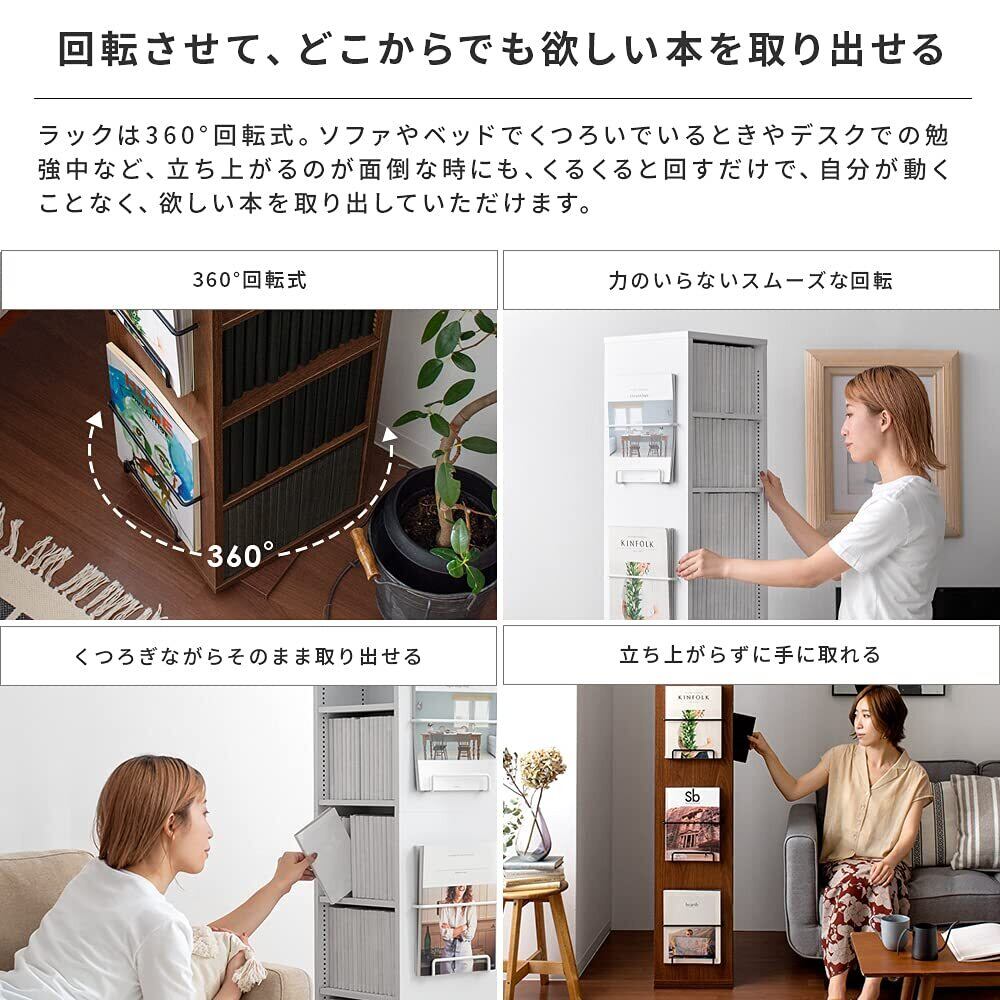 回転させて、どこからでも欲しい本を取り出せる

ラックは360°回転式。ソファやベッドでくつろいでいるときやデスクでの勉強中など、立ち上がるのが面倒な時にも、くるくると回すだけで、自分が動くことなく、欲しい本を取り出していただけます。

360°回転式

360°

力のいらないスムーズな回転

KINFOLK

くつろぎながらそのまま取り出せる

立ち上がらずに手に取れる

KINFOLK

Sb