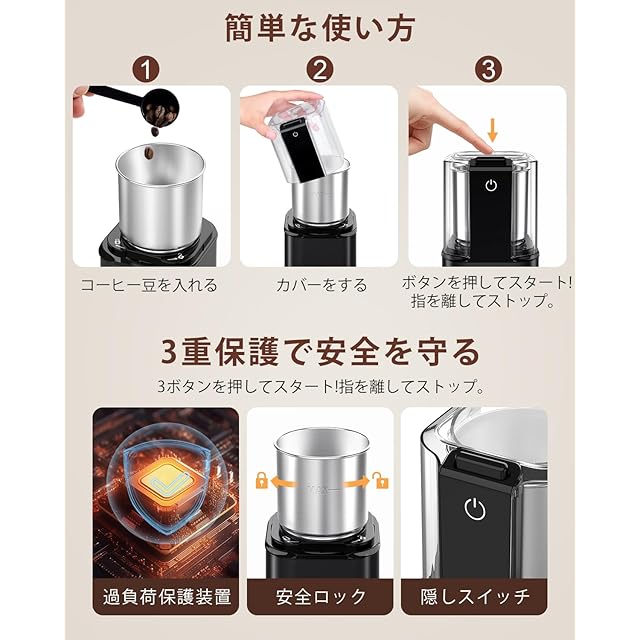 簡単な使い方

1

2

3

コーヒー豆を入れる

カバーをする

ボタンを押してスタート!
指を離してストップ。

3重保護で安全を守る

3ボタンを押してスタート!指を離してストップ。

MAX

過負荷保護装置

安全ロック

隠しスイッチ